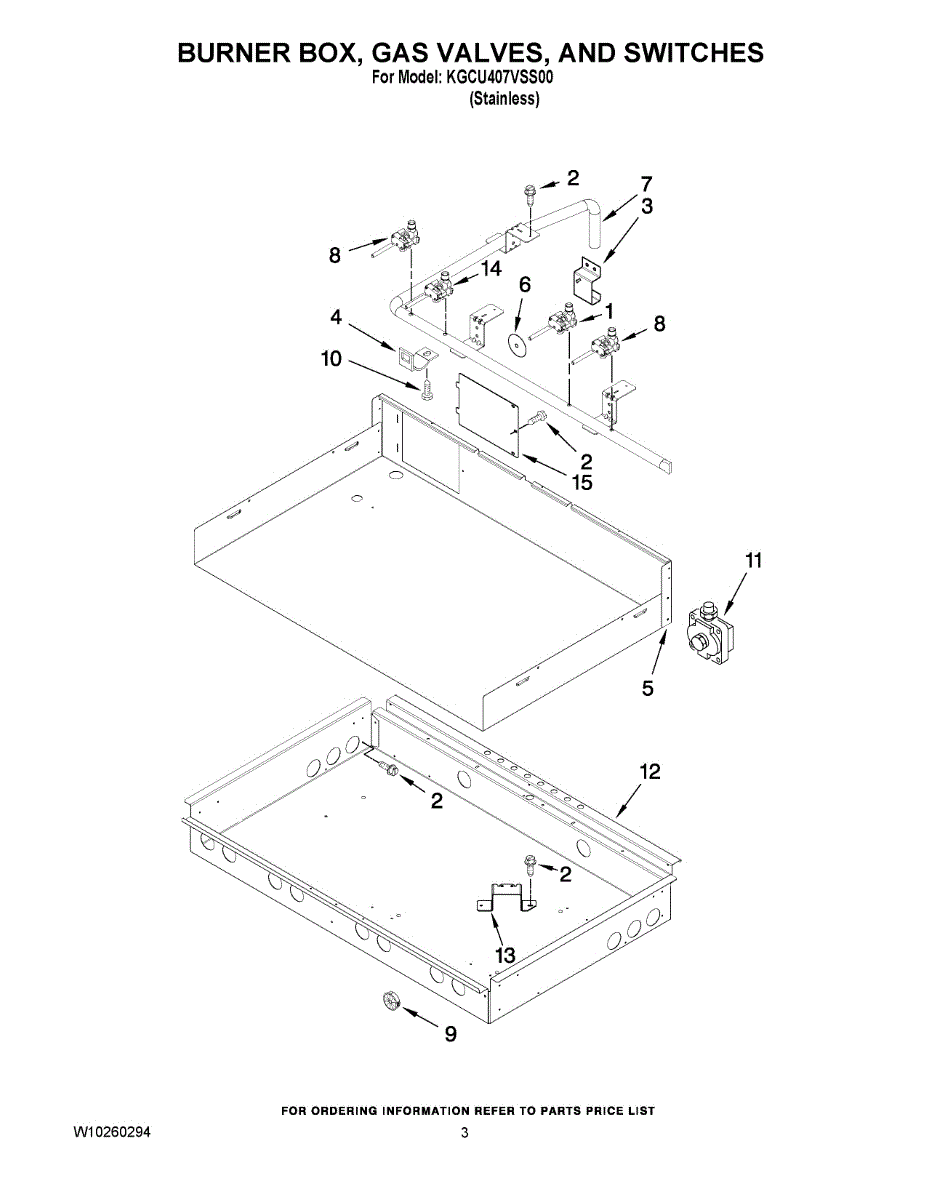 BURNER BOX, GAS VALVES, AND SWITCHES
For Model: KGCU407VSS00
(Stainless)

2
7
3
8
14
6
1
8
4
10
2
15
11
5
12
2
2
13
9

FOR ORDERING INFORMATION REFER TO PARTS PRICE LIST

W10260294

3