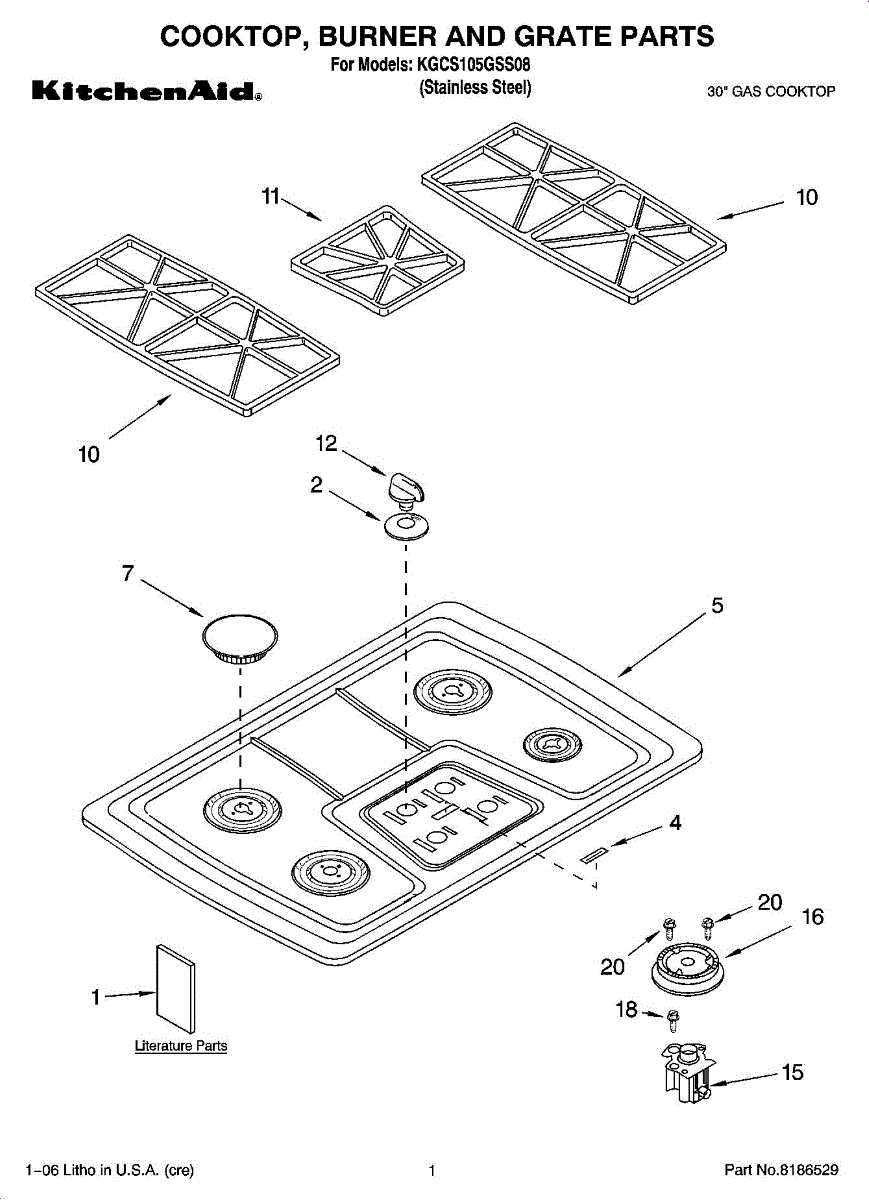 COOKTOP, BURNER AND GRATE PARTS
For Models: KGCS105GSS08
KitchenAid®
(Stainless Steel)
30" GAS COOKTOP

11
10
10
12
2
7
5
4
20
16
20
18
15
1
Literature Parts

1–06 Litho in U.S.A. (cre)
1
Part No.8186529