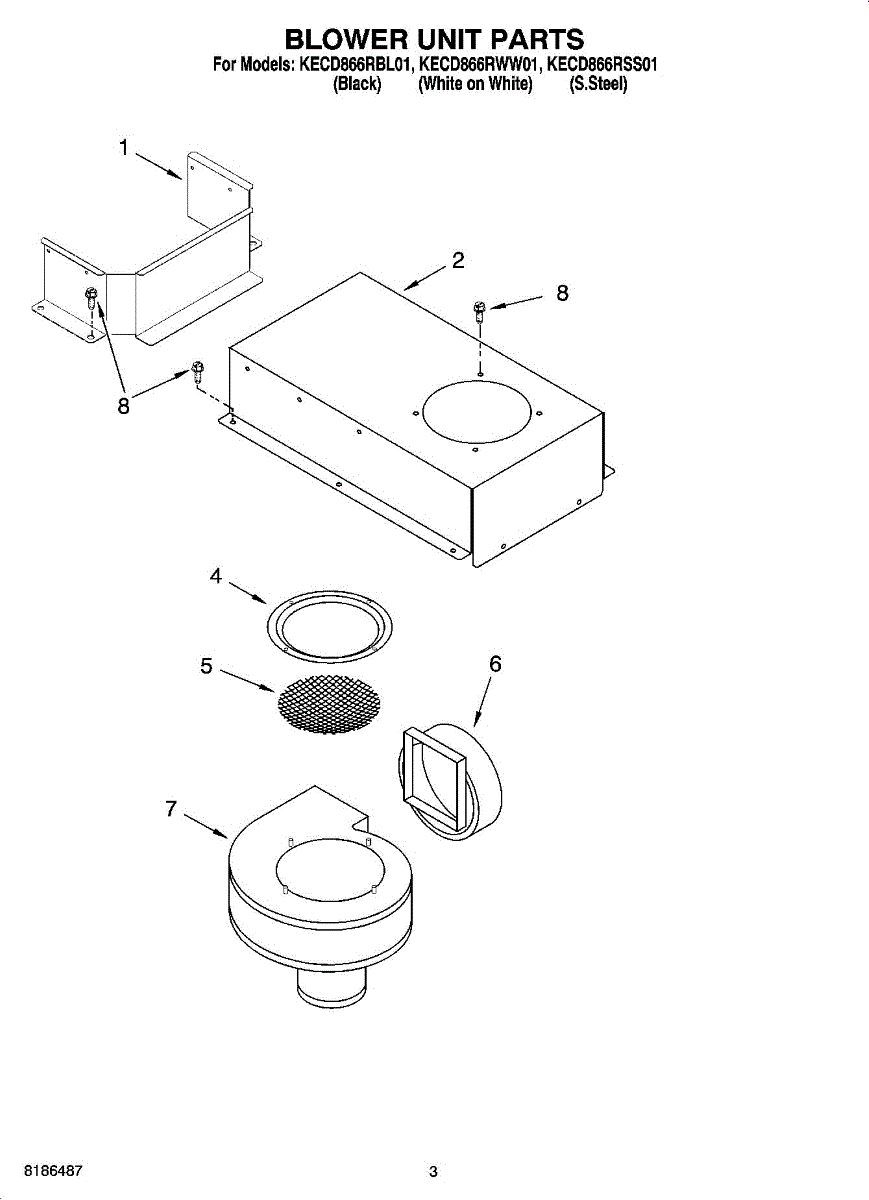 BLOWER UNIT PARTS
For Models: KECD866RBL01, KECD866RWW01, KECD866RSS01
(Black) (White on White) (S.Steel)

1
2
8
8
4
5
6
7

8186487
3