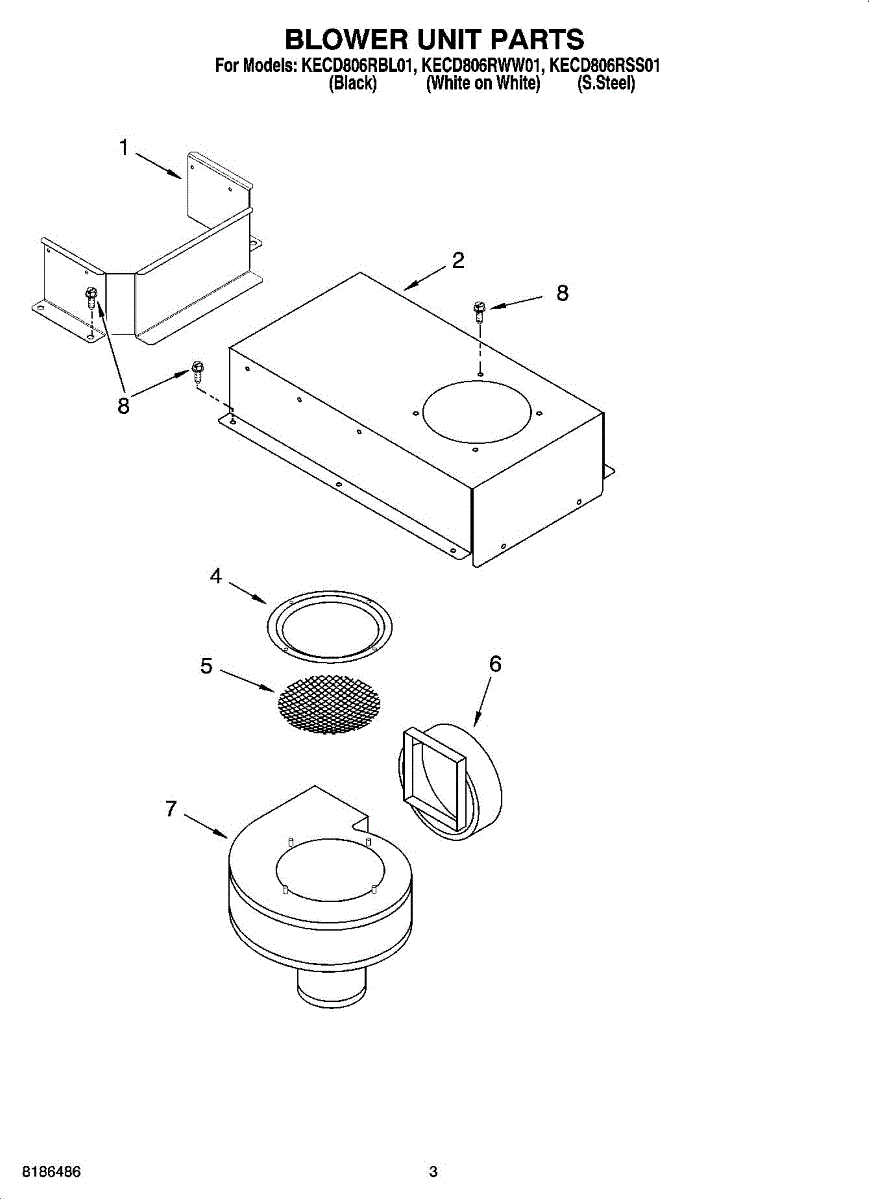 BLOWER UNIT PARTS
For Models: KECD806RBL01, KECD806RWW01, KECD806RSS01
(Black) (White on White) (S.Steel)

1
2
8
8
4
5
6
7

8186486 3