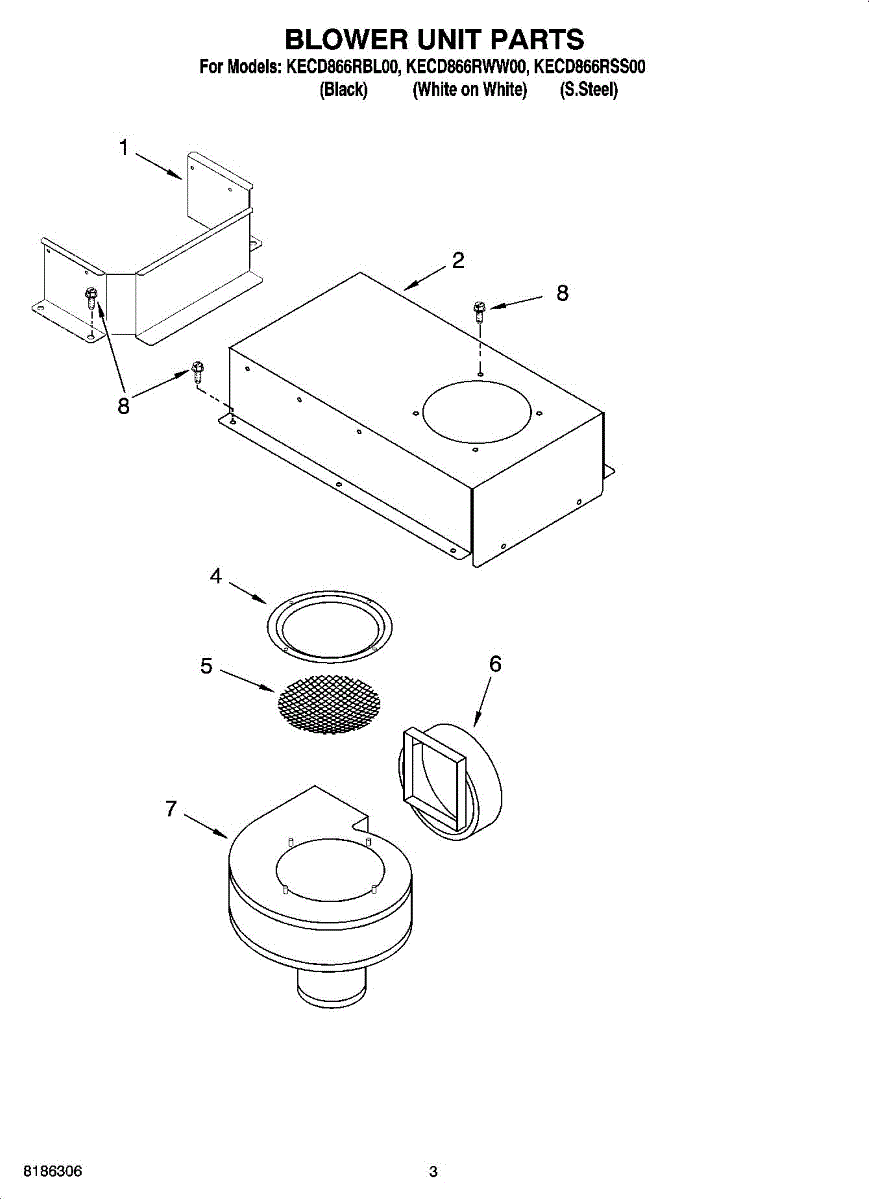 BLOWER UNIT PARTS

For Models: KECD866RBL00, KECD866RWW00, KECD866RSS00
(Black) (White on White) (S.Steel)

1

2

8

8

4

5

6

7

8186306

3