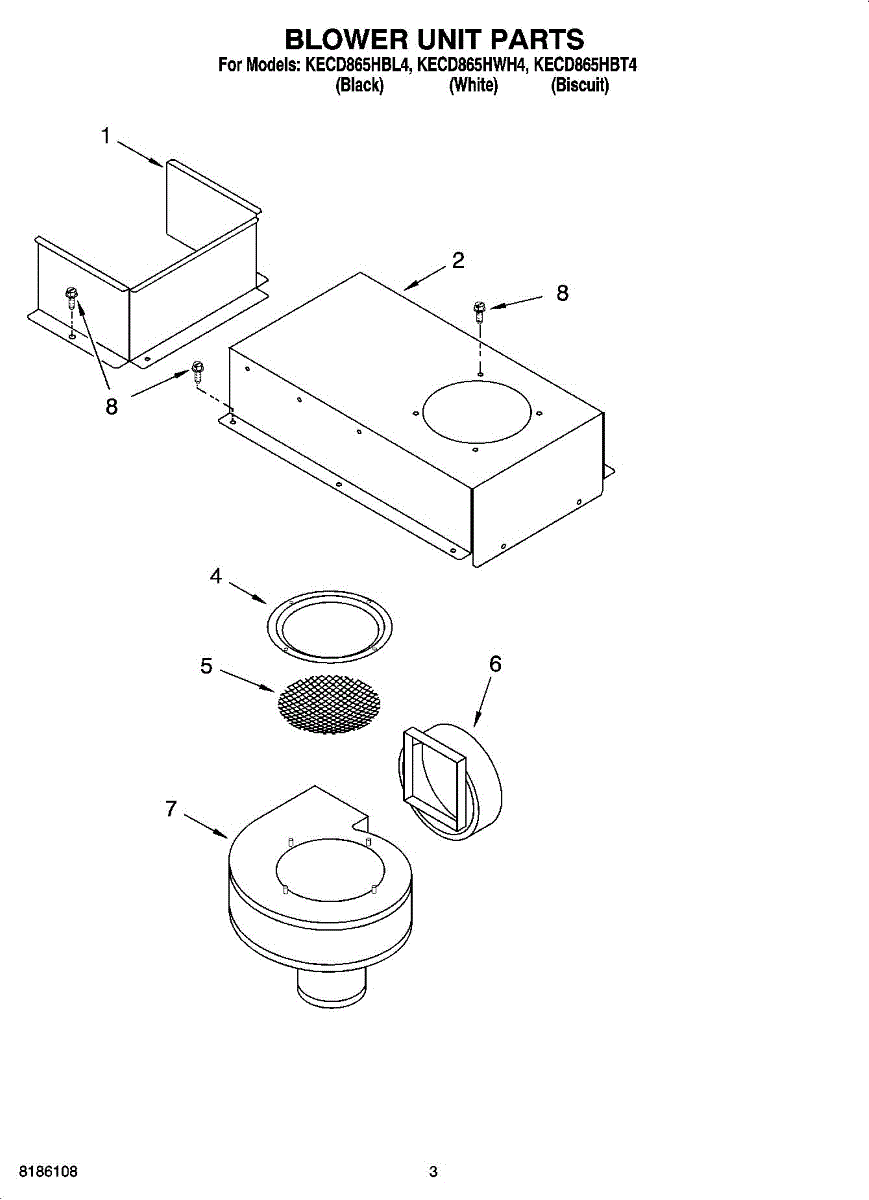 BLOWER UNIT PARTS
For Models: KECD865HBL4, KECD865HWH4, KECD865HBT4
(Black) (White) (Biscuit)

1
2
8
8
4
5
6
7

8186108
3