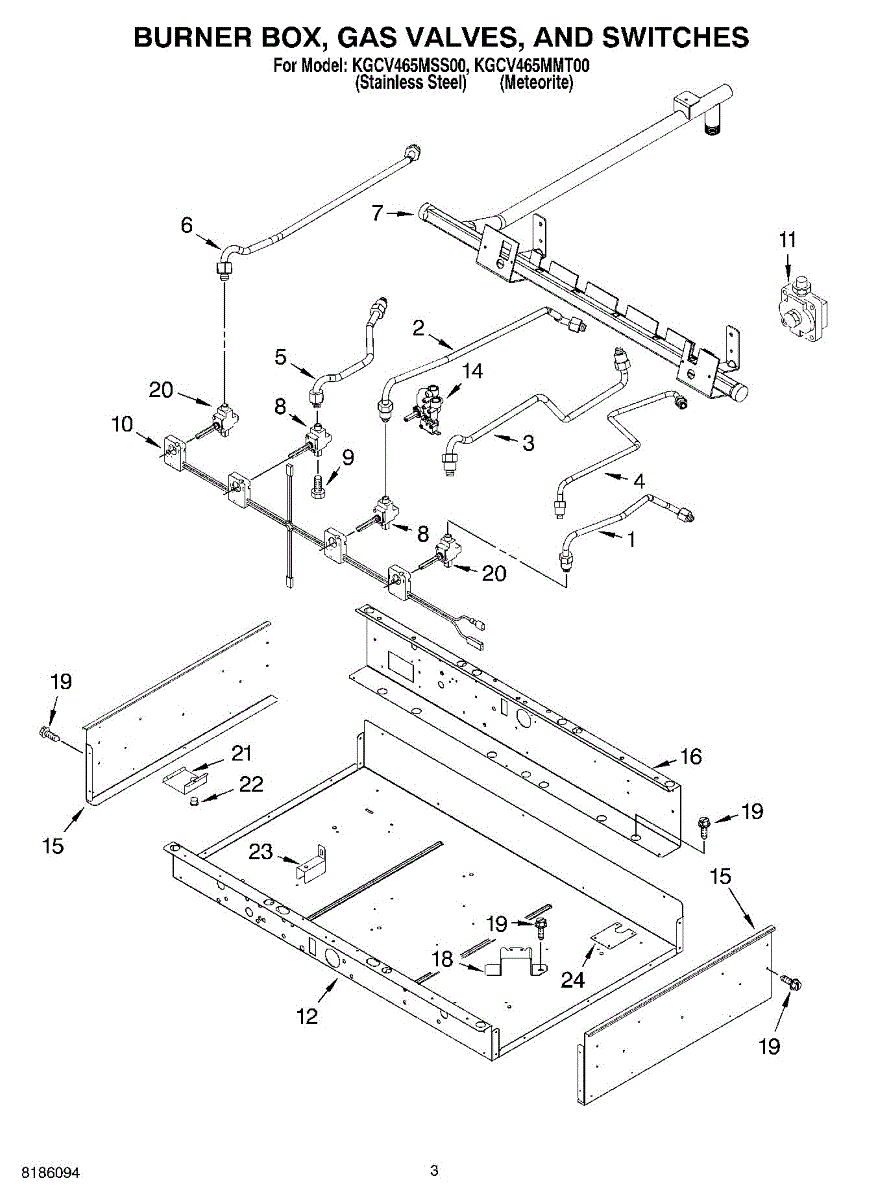 BURNER BOX, GAS VALVES, AND SWITCHES
For Model: KGCV465MSS00, KGCV465MMT00
(Stainless Steel) (Meteorite)

6
7
11
2
5
14
20
8
10
9
3
4
8
1
20
19
21
22
16
19
15
23
15
19
18
24
12
19

8186094
3