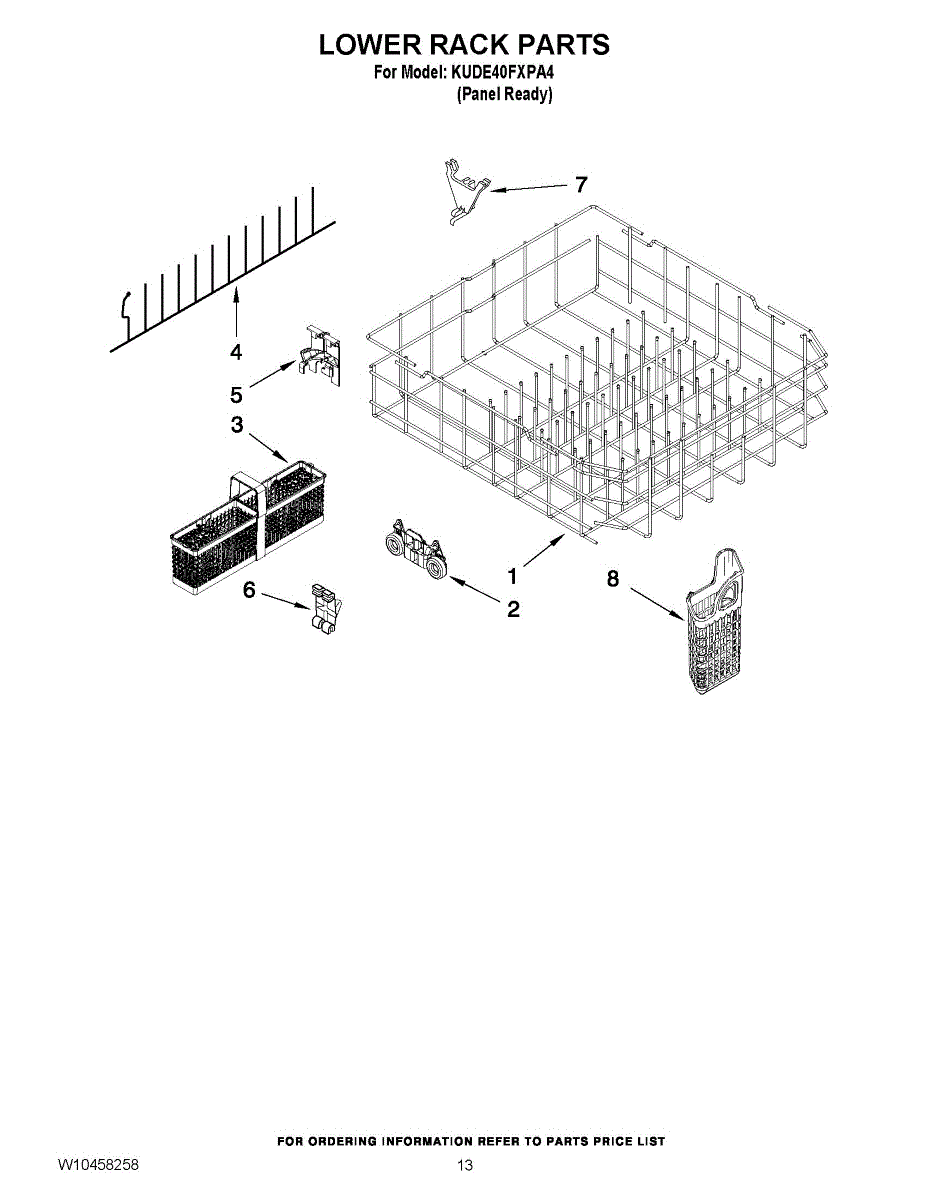 LOWER RACK PARTS
For Model: KUDE40FXPA4
(Panel Ready)

7
4
5
3
1
8
6
2

FOR ORDERING INFORMATION REFER TO PARTS PRICE LIST
W10458258
13