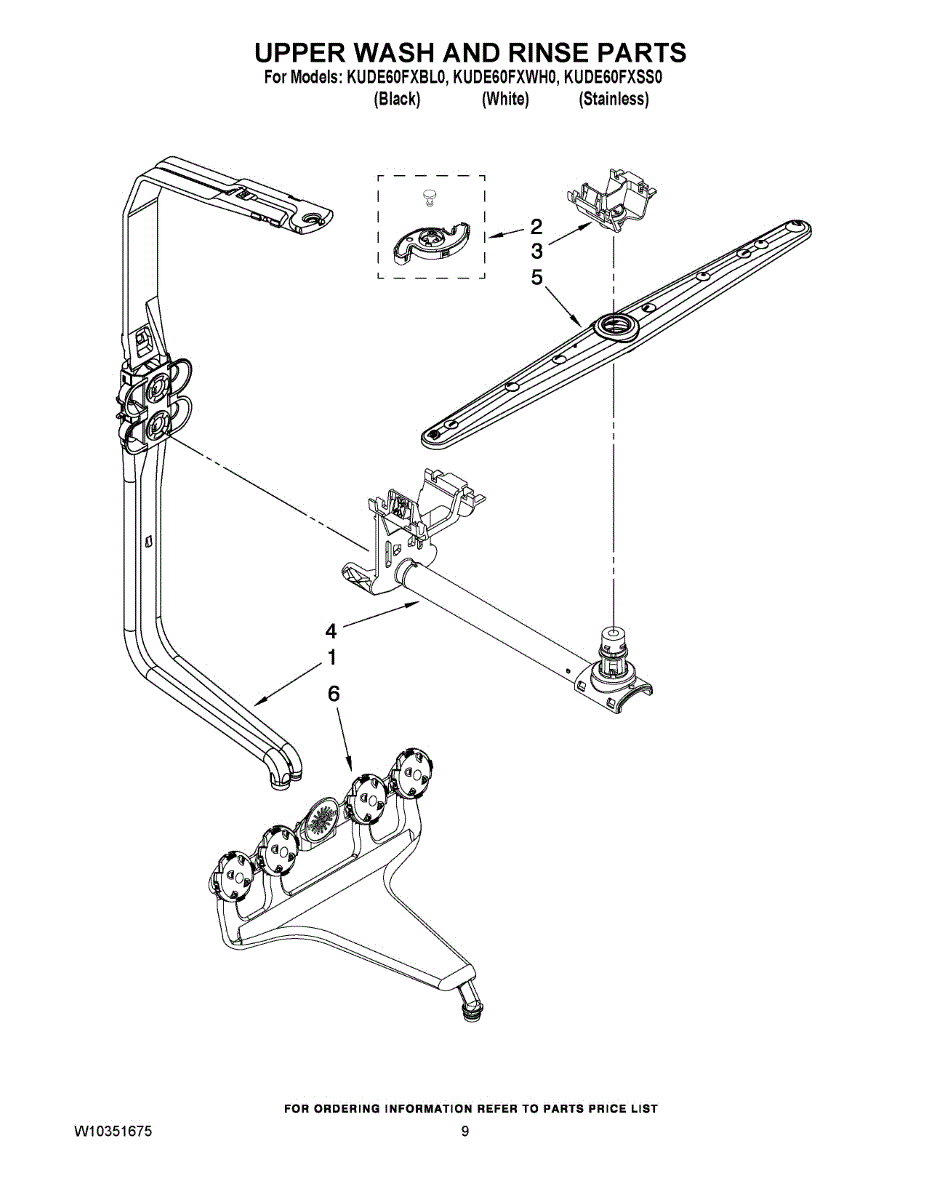 UPPER WASH AND RINSE PARTS
For Models: KUDE60FXBL0, KUDE60FXWH0, KUDE60FXSS0
(Black) (White) (Stainless)

2
3
5
4
1
6

FOR ORDERING INFORMATION REFER TO PARTS PRICE LIST
W10351675
9