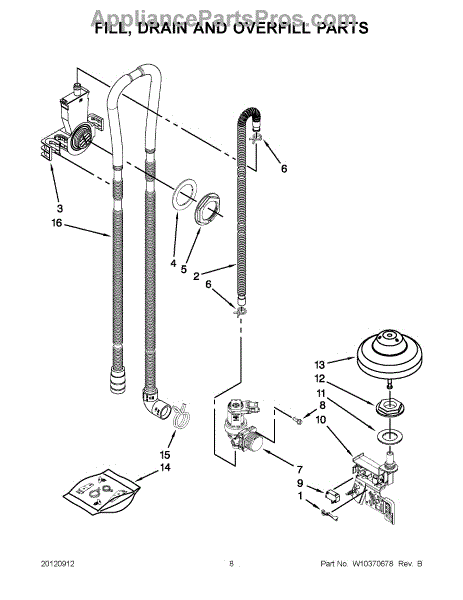 AppliancePartsPros.com
FILL, DRAIN AND OVERFILL PARTS

6
3
16
4
5
2
6
13
12
11
8
10
15
14
7
9
1

20120912

8

Part No. W10370678 Rev. B