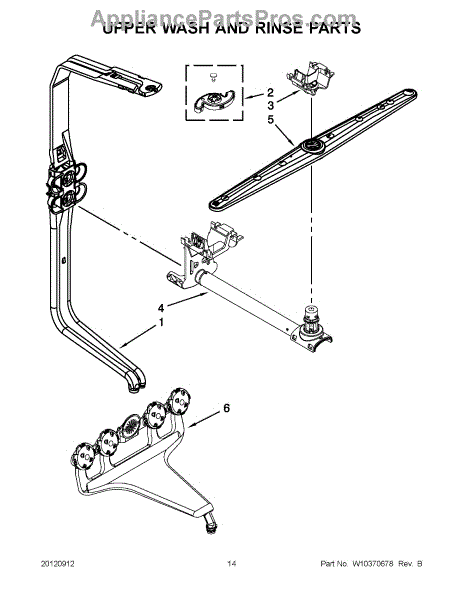 AppliancePartsPros.com

UPPER WASH AND RINSE PARTS

2
3
5
4
1
6

20120912

14

Part No. W10370678 Rev. B