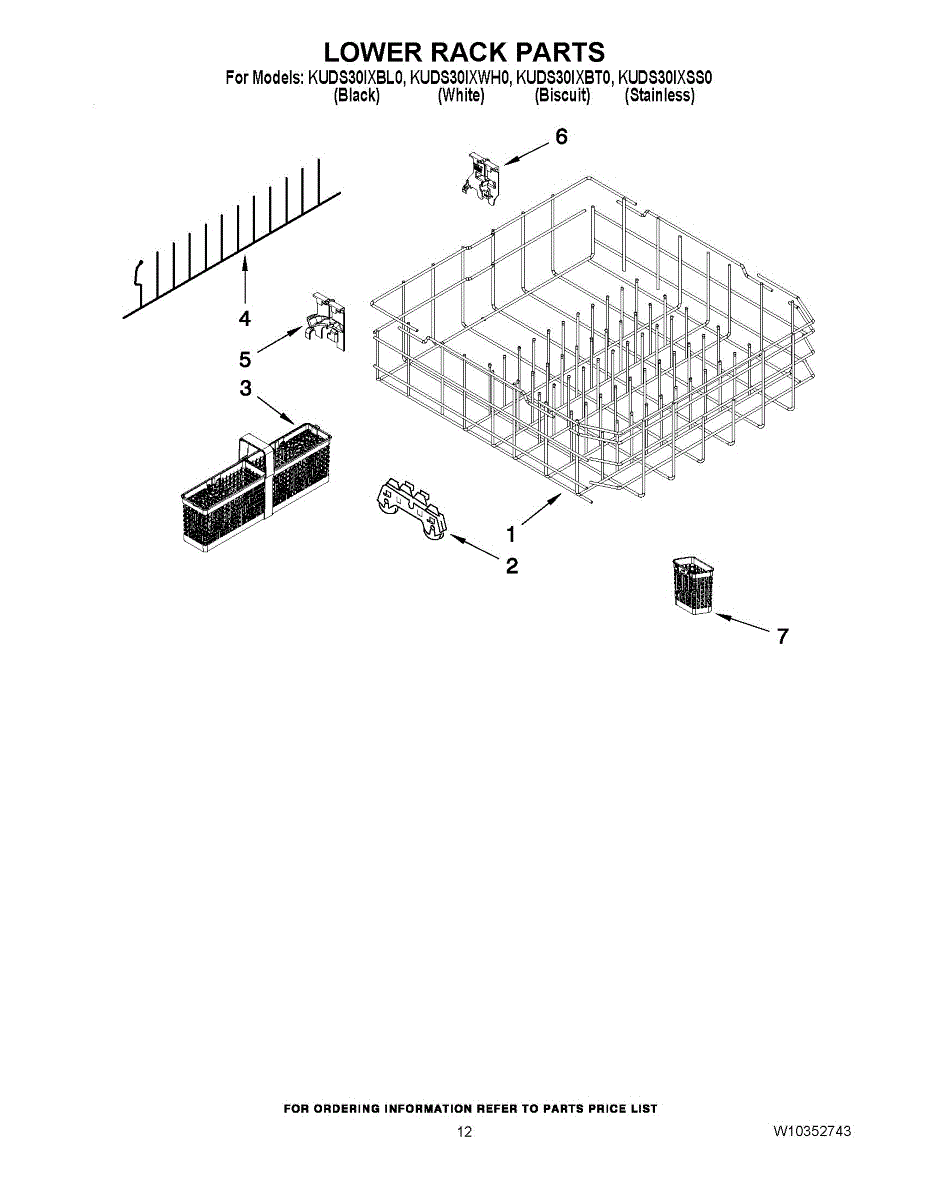 LOWER RACK PARTS
For Models: KUDS30IXBL0, KUDS30IXWH0, KUDS30IXBT0, KUDS30IXSS0
(Black) (White) (Biscuit) (Stainless)

6
4
5
3
1
2
7

FOR ORDERING INFORMATION REFER TO PARTS PRICE LIST
12
W10352743