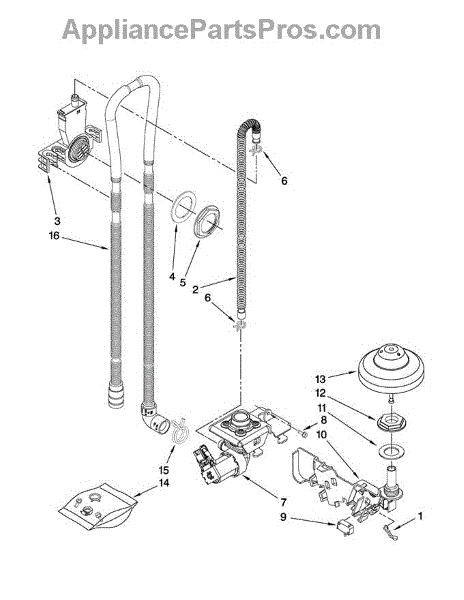 AppliancePartsPros.com

6
3
16
4
5
2
6
13
12
11
8
10
15
14
7
9
1