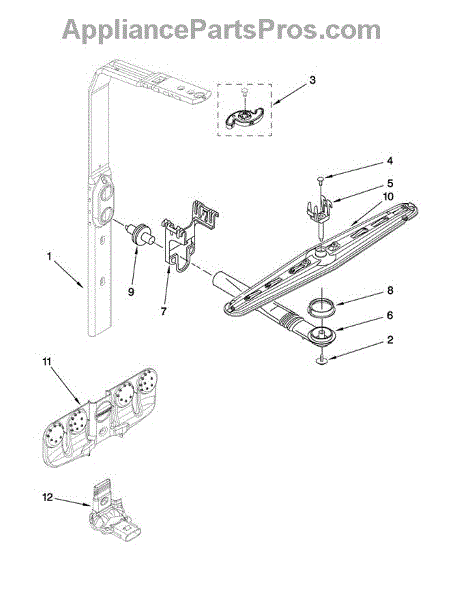 AppliancePartsPros.com

3

4

5

10

1

9

7

8

6

2

11

12