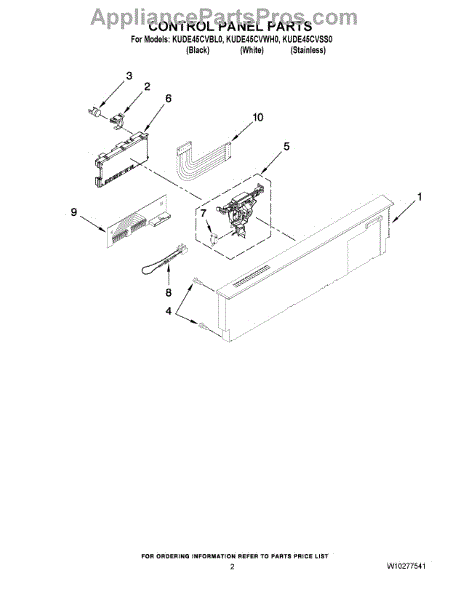 AppliancePartsPros.com
CONTROL PANEL PARTS
For Models: KUDE45CVBL0, KUDE45CVWH0, KUDE45CVSS0
(Black) (White) (Stainless)

3
2
6
10
5
1
9
7
8
4

FOR ORDERING INFORMATION REFER TO PARTS PRICE LIST
2
W10277541