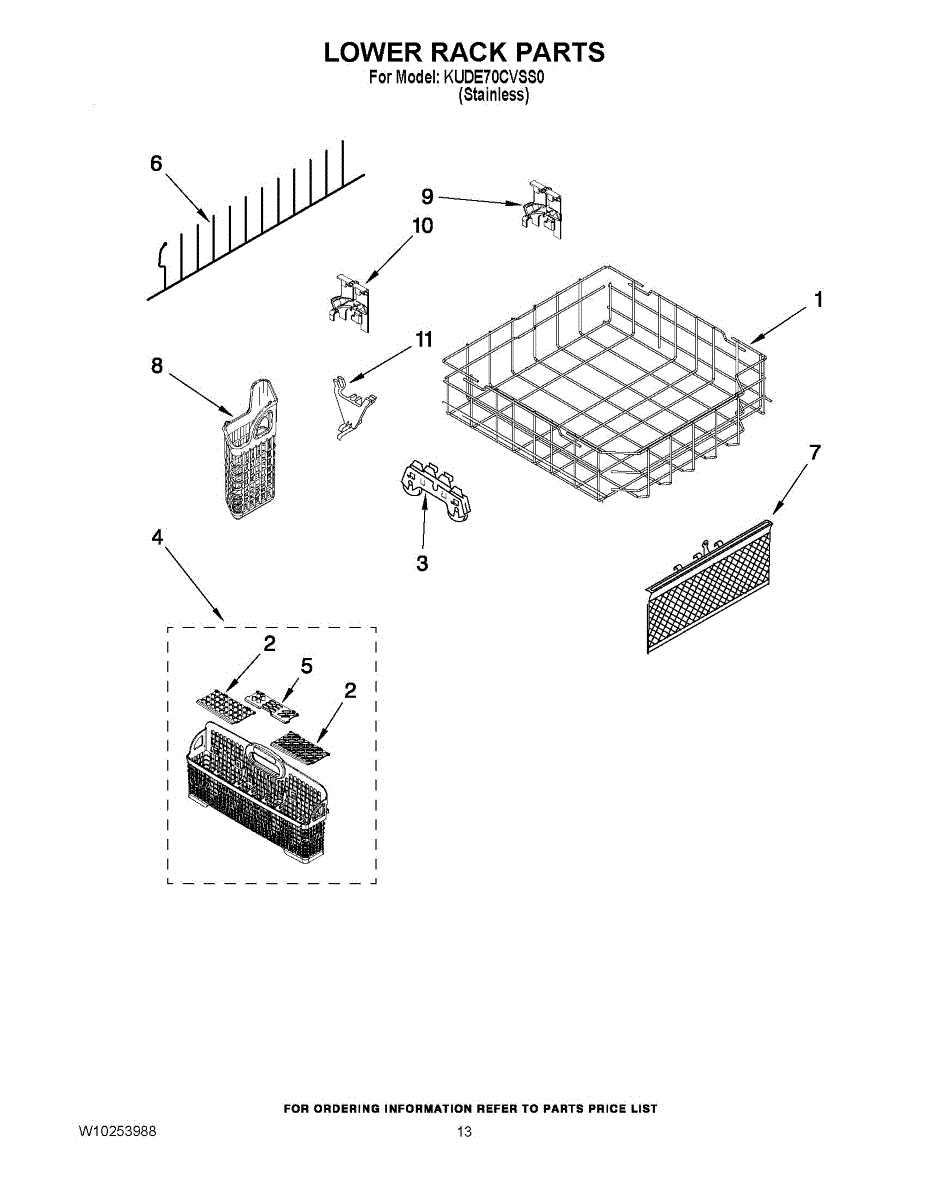 LOWER RACK PARTS
For Model: KUDE70CVSS0
(Stainless)

6
9
10
1
11
8
7
3
4
2
5
2

FOR ORDERING INFORMATION REFER TO PARTS PRICE LIST

W10253988

13