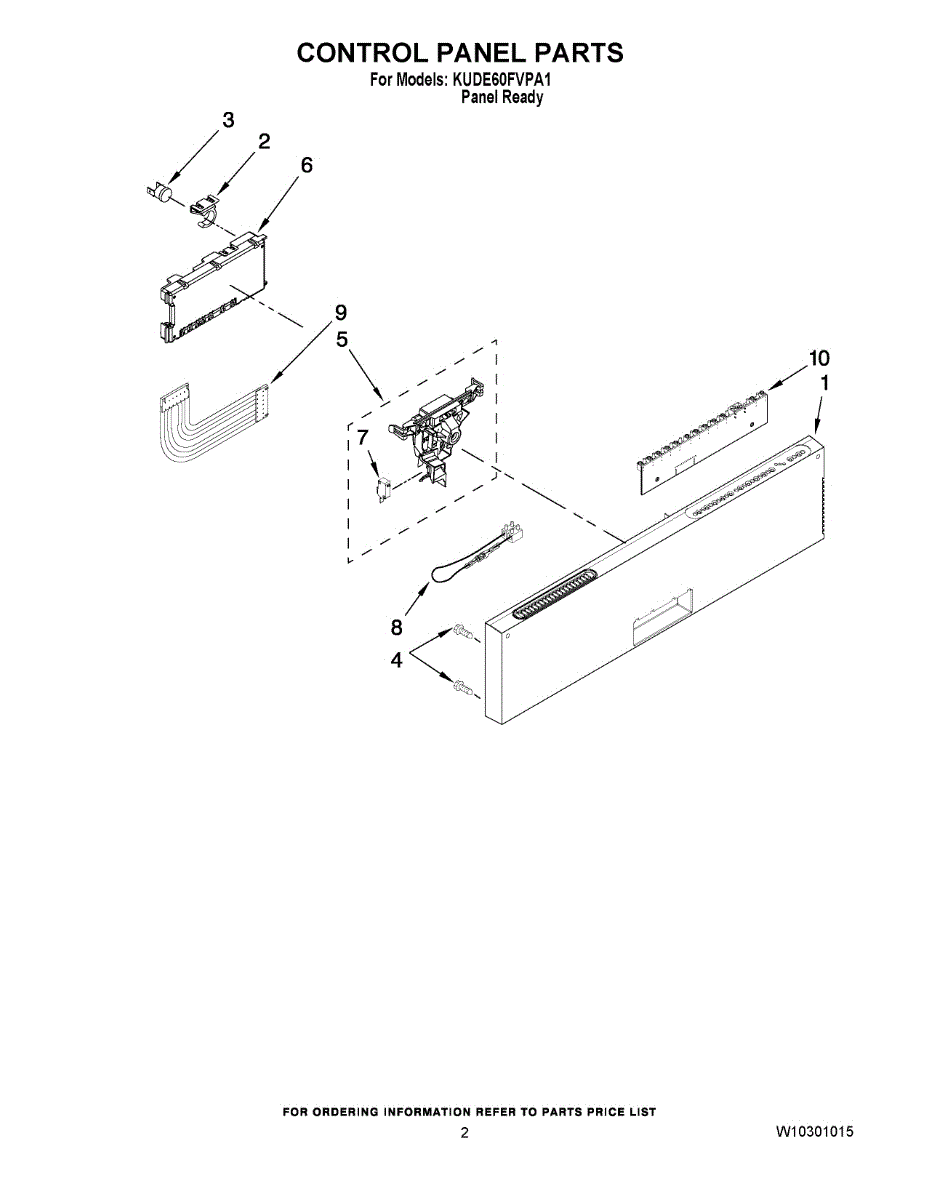 CONTROL PANEL PARTS
For Models: KUDE60FVPA1
Panel Ready

3
2
6
9
5
10
1
7
8
4

FOR ORDERING INFORMATION REFER TO PARTS PRICE LIST
2
W10301015