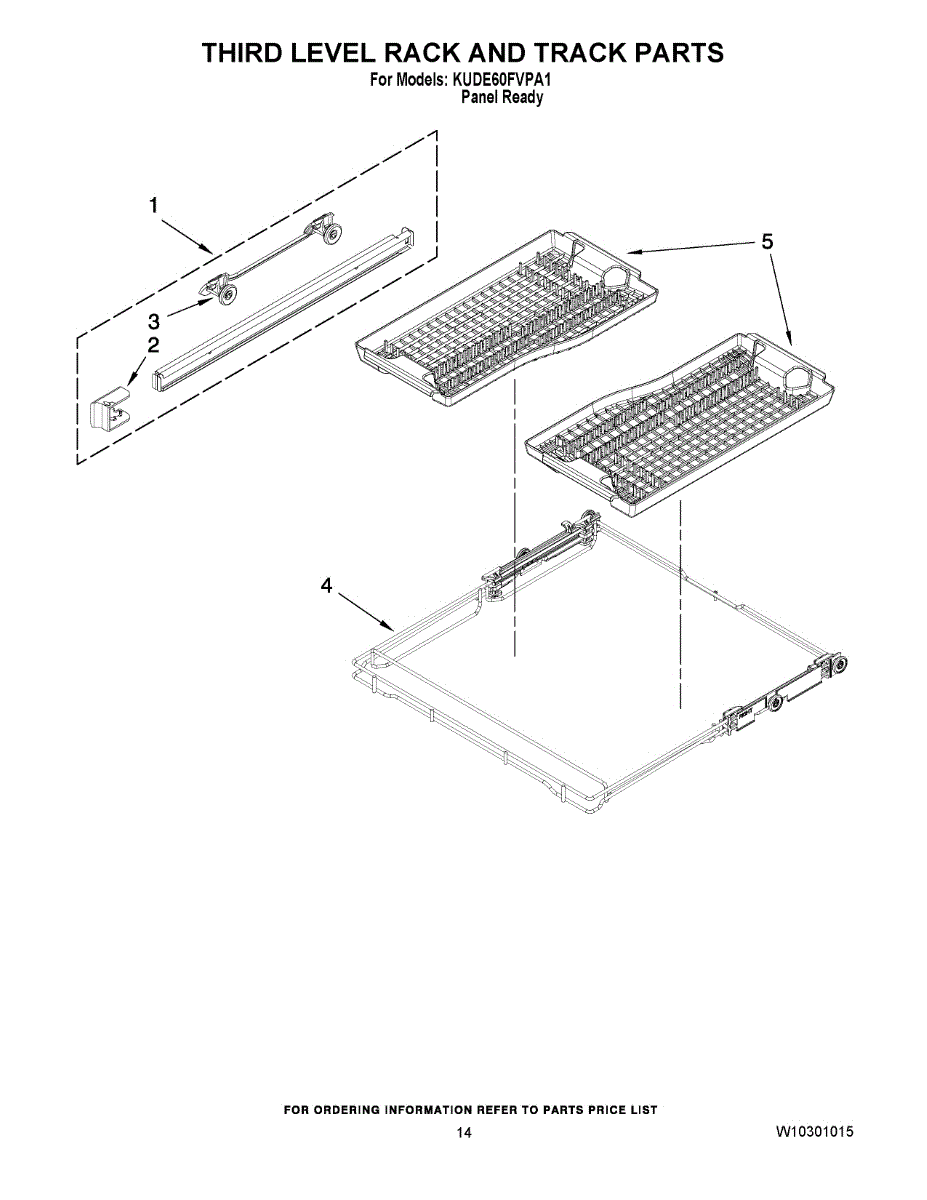 THIRD LEVEL RACK AND TRACK PARTS
For Models: KUDE60FVPA1
Panel Ready

1
5
3
2
4

FOR ORDERING INFORMATION REFER TO PARTS PRICE LIST
14
W10301015