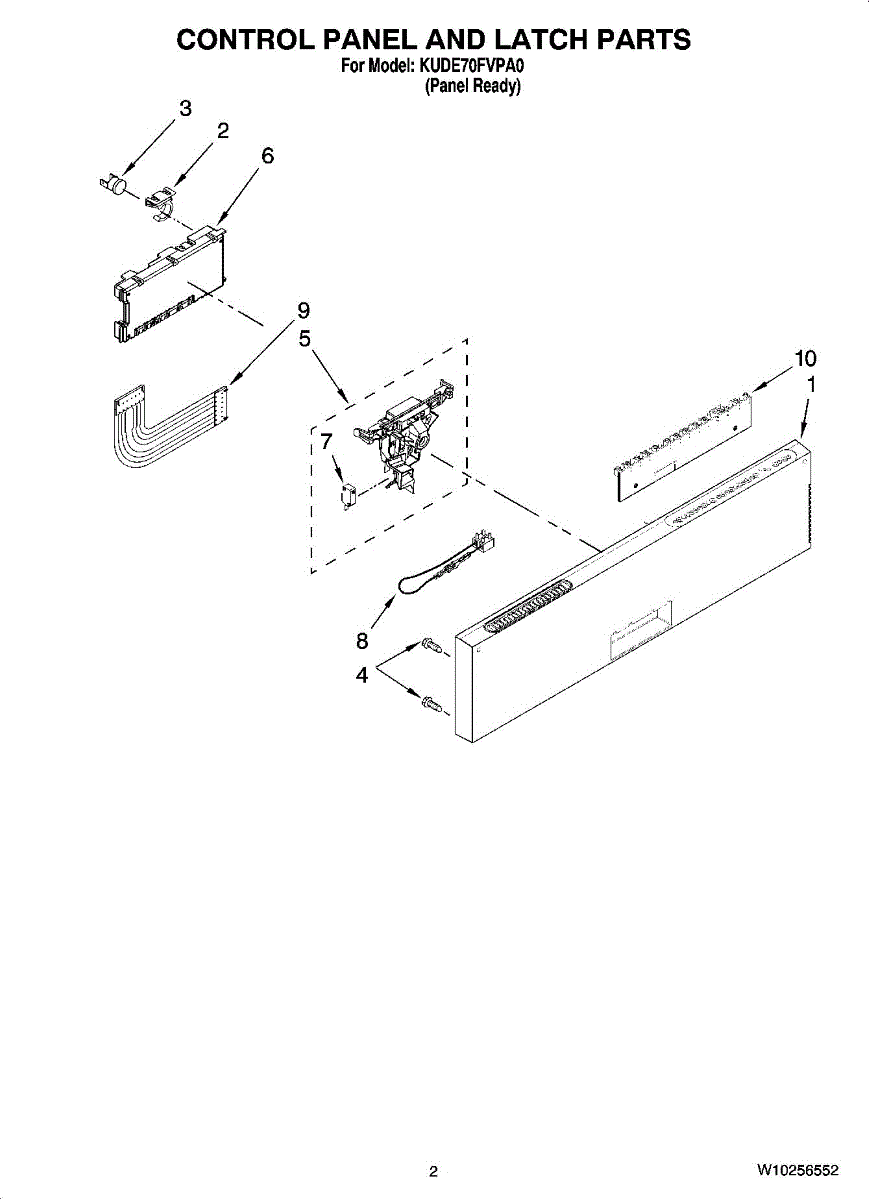 CONTROL PANEL AND LATCH PARTS
For Model: KUDE70FVPA0
(Panel Ready)

3
2
6
9
5
10
1
7
8
4

2

W10256552