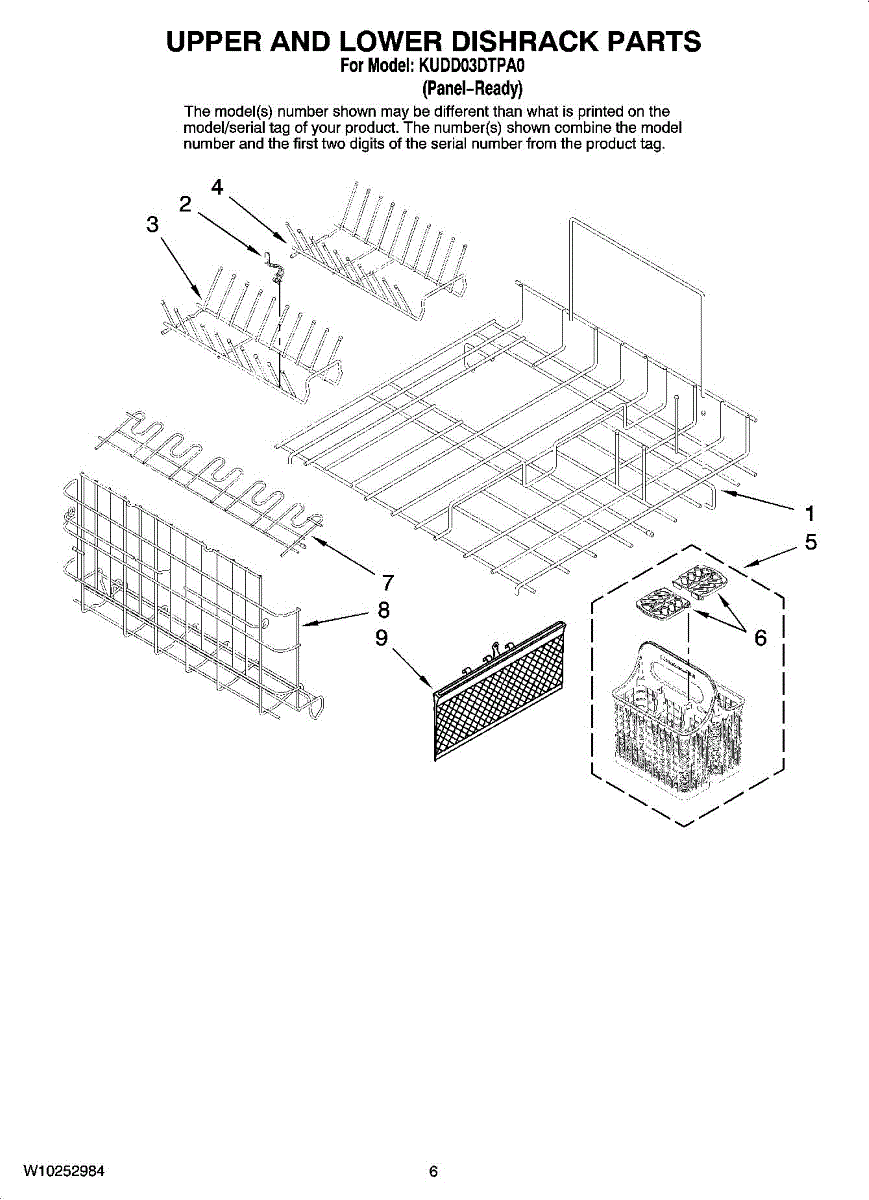 UPPER AND LOWER DISHRACK PARTS
For Model: KUDD03DTPA0
(Panel-Ready)

The model(s) number shown may be different than what is printed on the model/serial tag of your product. The number(s) shown combine the model number and the first two digits of the serial number from the product tag.

4
2
3
1
5
7
8
9
6

W10252984
6