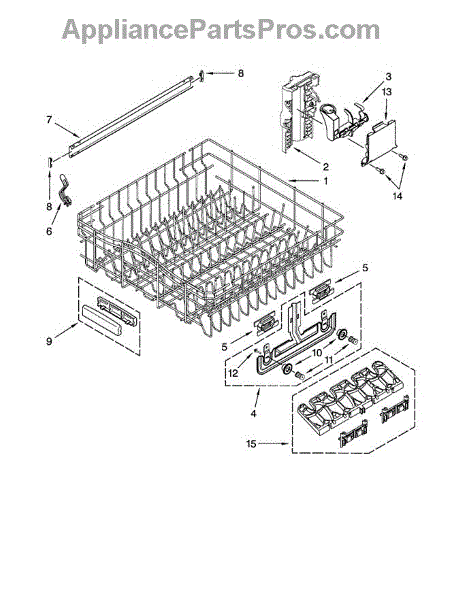 AppliancePartsPros.com

8
3
13
7
2
1
14
8
6
5
9
5
10
11
12
4
15