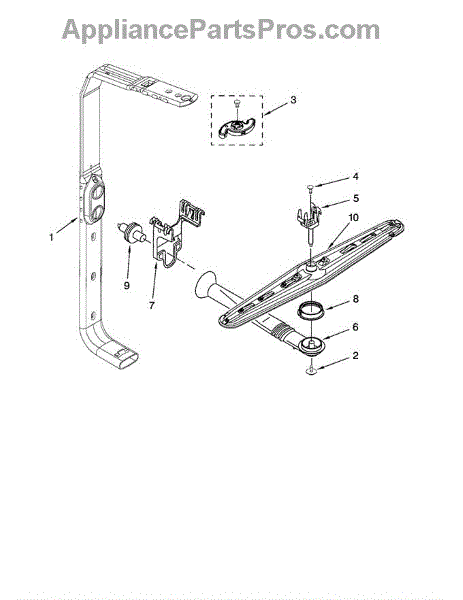 AppliancePartsPros.com

3

4

5

10

1

9

7

8

6

2