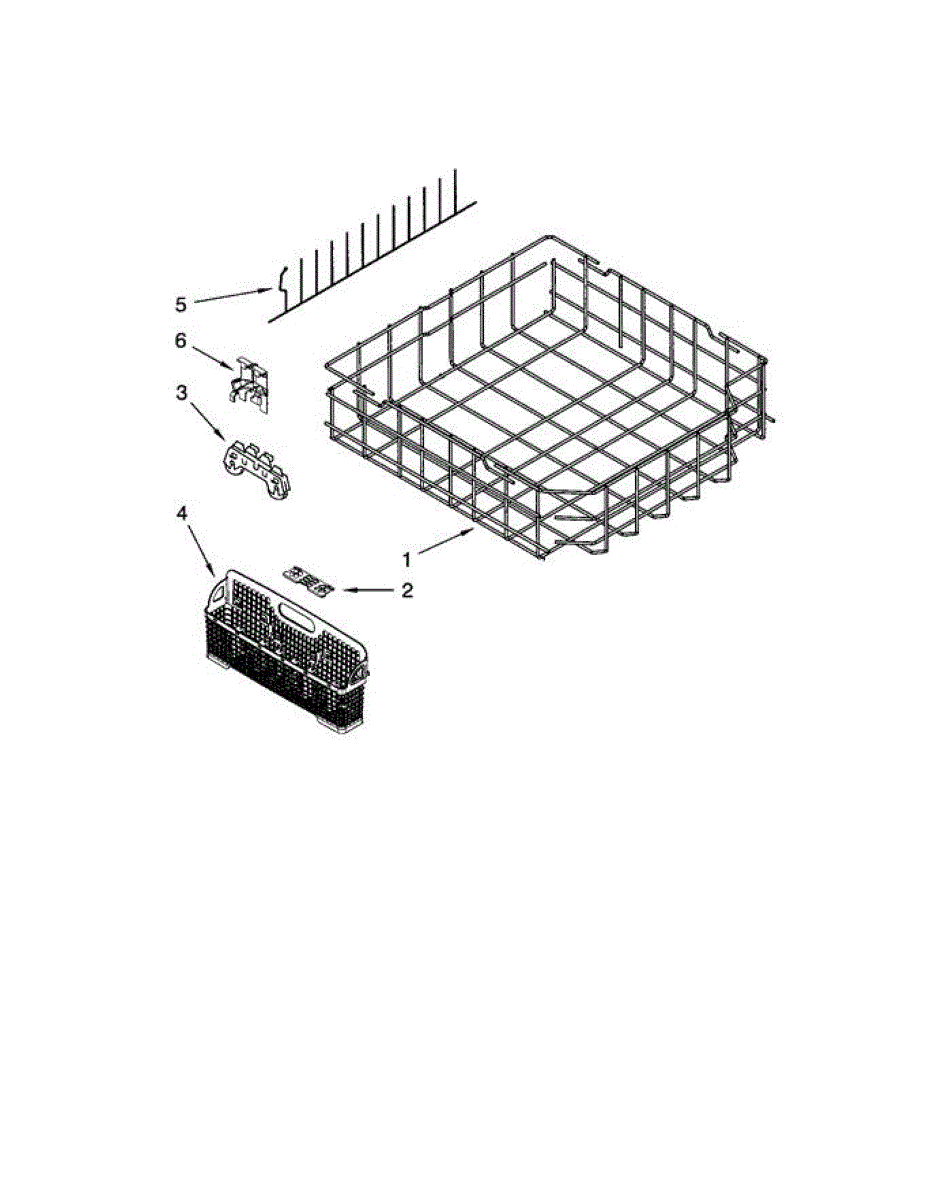 5
6
3
4
1
2