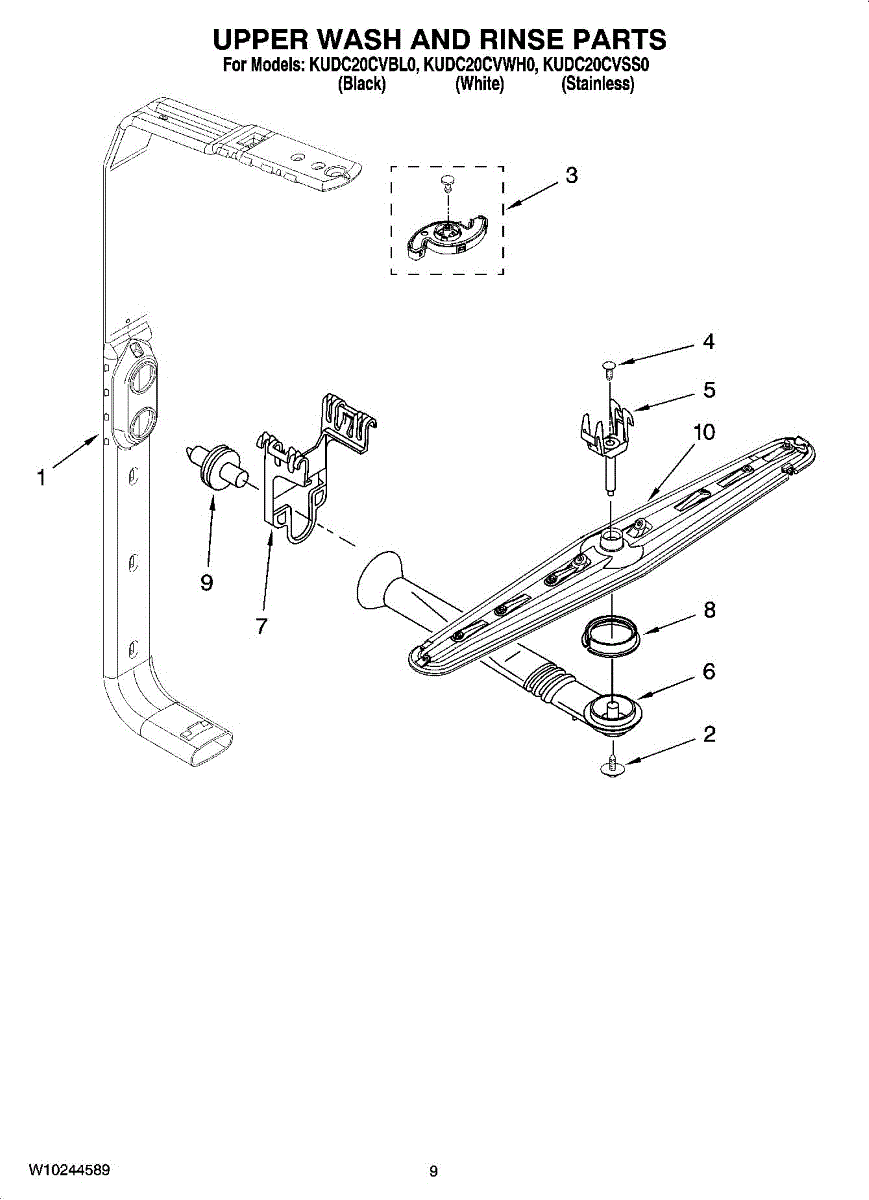 UPPER WASH AND RINSE PARTS
For Models: KUDC20CVBL0, KUDC20CVWH0, KUDC20CVSS0
(Black) (White) (Stainless)

3
4
5
10
1
9
7
8
6
2

W10244589
9