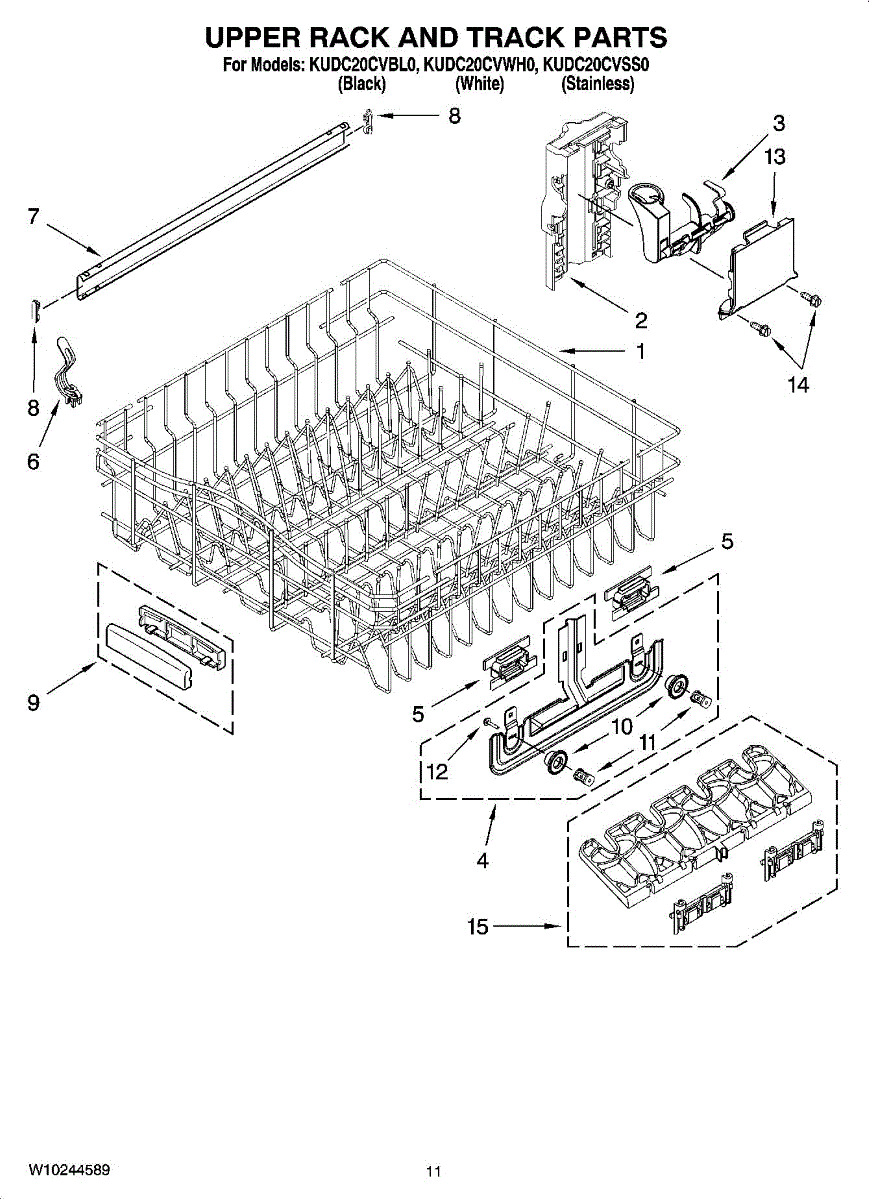 UPPER RACK AND TRACK PARTS

For Models: KUDC20CVBL0, KUDC20CVWH0, KUDC20CVSS0
(Black) (White) (Stainless)

8
3
13
7
2
1
14
8
6
5
9
5
10
11
12
4
15

W10244589

11