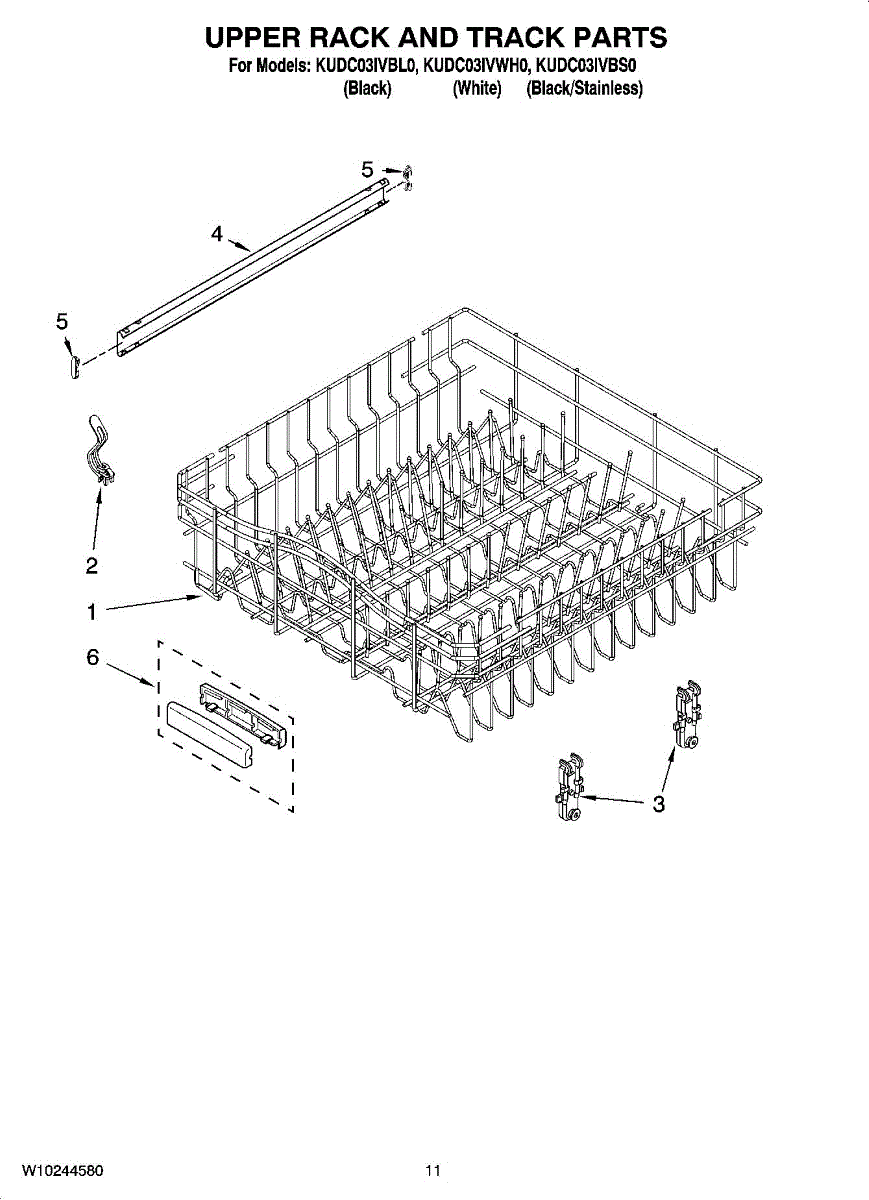 UPPER RACK AND TRACK PARTS
For Models: KUDC03IVBL0, KUDC03IVWH0, KUDC03IVBS0
(Black) (White) (Black/Stainless)

5
4
5
2
1
6
3

W10244580
11