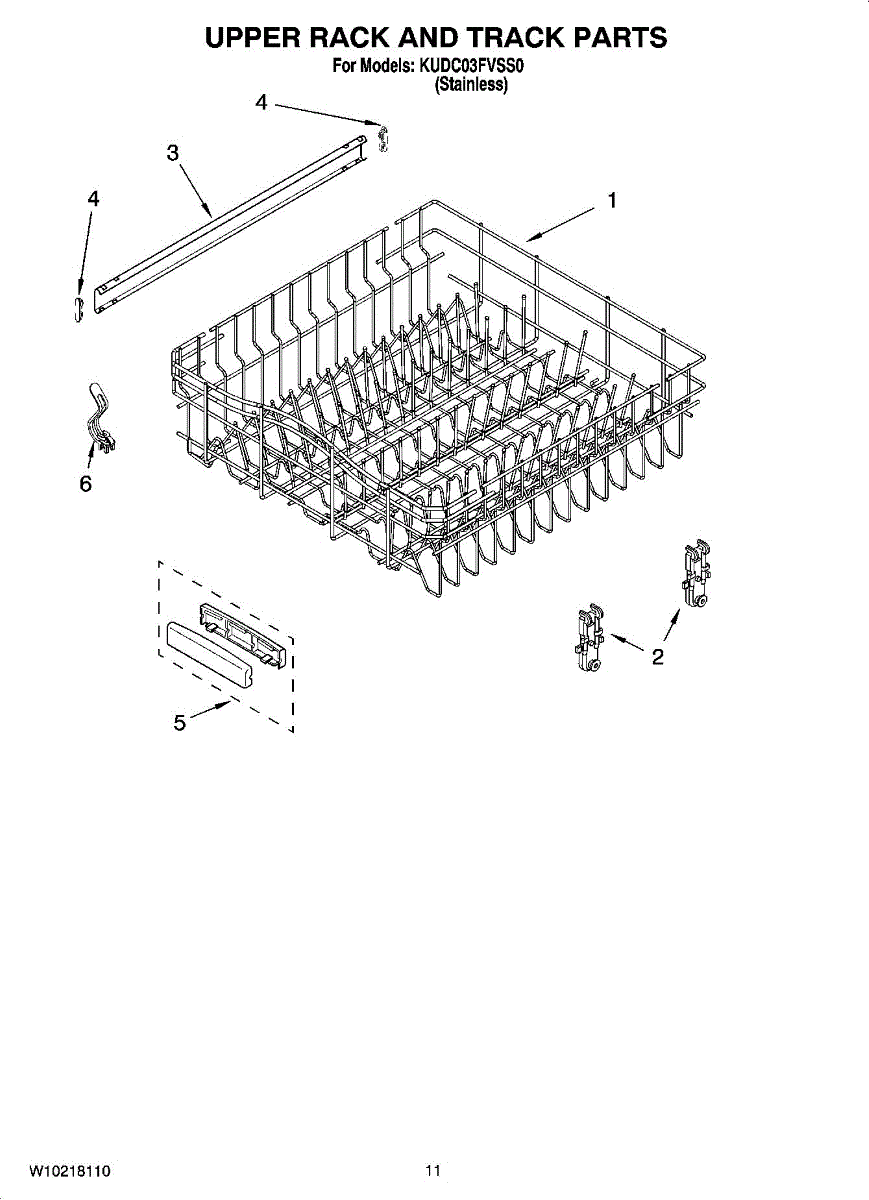 UPPER RACK AND TRACK PARTS
For Models: KUDC03FVSS0
(Stainless)

4
3
4
1
6
2
5

W10218110
11