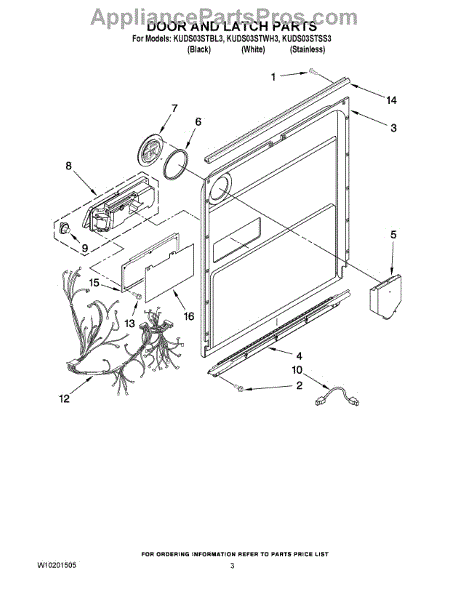 AppliancePartsPros.com
DOOR AND LATCH PARTS
For Models: KUDS03STBL3, KUDS03STWH3, KUDS03STSS3
(Black) (White) (Stainless)

1
14
3
7
6
8
9
5
15
13
16
4
10
2
12

FOR ORDERING INFORMATION REFER TO PARTS PRICE LIST
W10201505
3