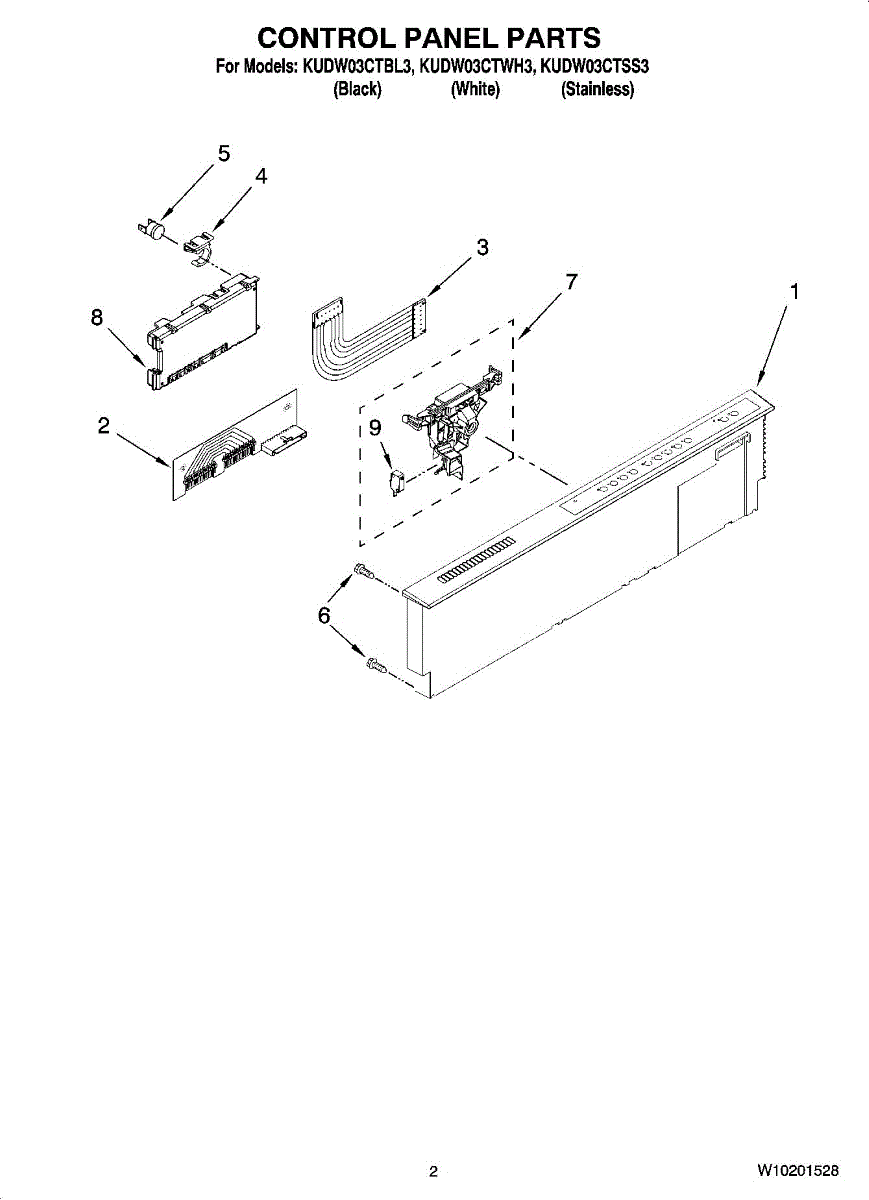 CONTROL PANEL PARTS

For Models: KUDW03CTBL3, KUDW03CTWH3, KUDW03CTSS3
(Black) (White) (Stainless)

5
4
3
7
1
8
2
9
6

2

W10201528