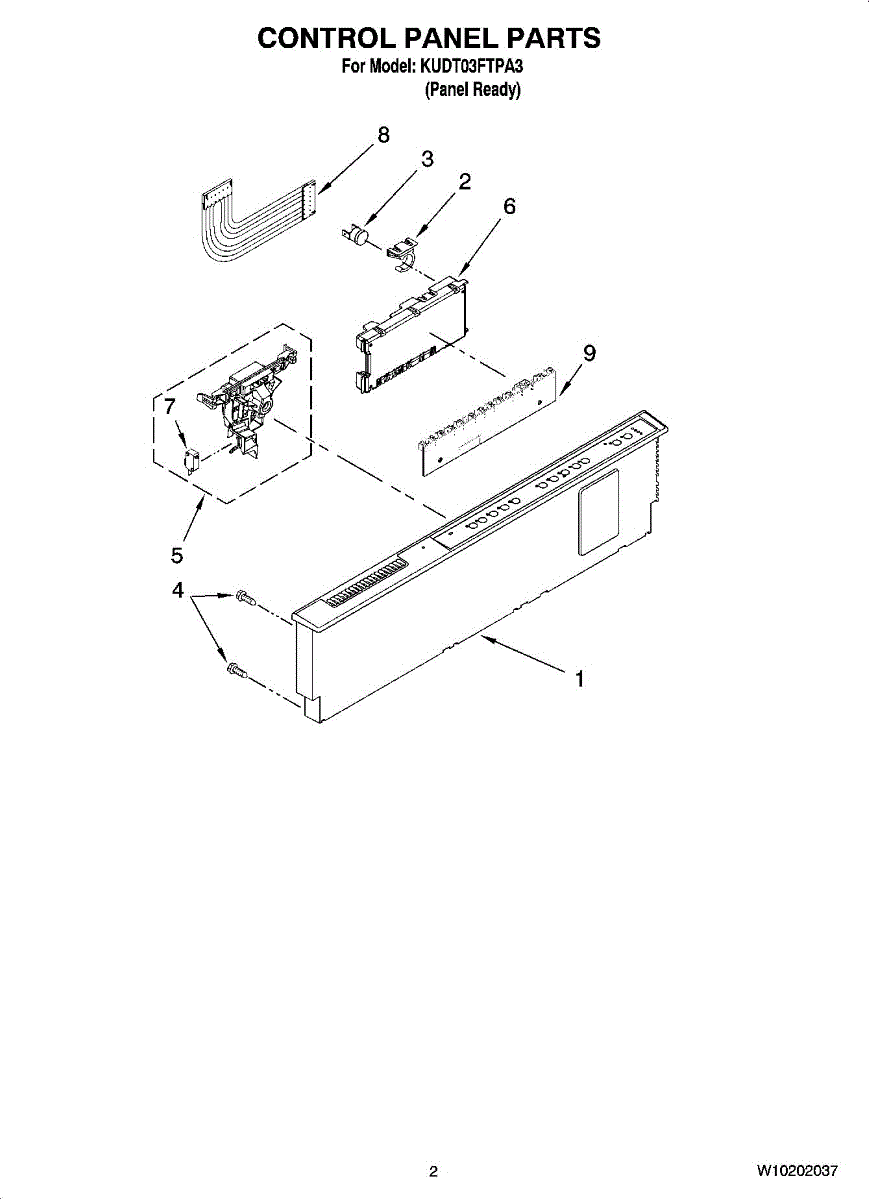 CONTROL PANEL PARTS

For Model: KUDT03FTPA3
(Panel Ready)

8
3
2
6
9
7
5
4
1

2

W10202037