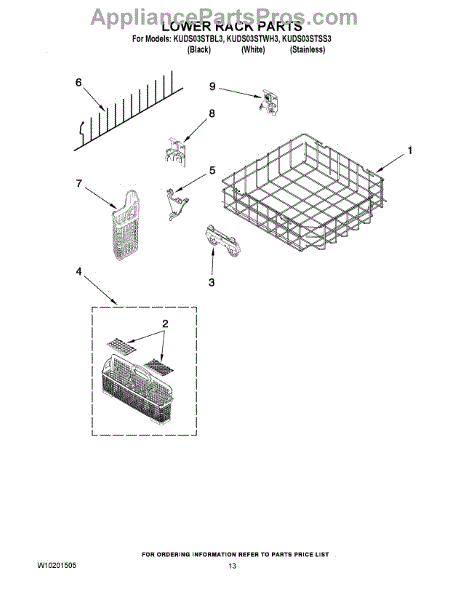 AppliancePartsPros.com

LOWER RACK PARTS
For Models: KUDS03STBL3, KUDS03STWH3, KUDS03STSS3
(Black) (White) (Stainless)

6
9
8
1
7
5
3
4
2

FOR ORDERING INFORMATION REFER TO PARTS PRICE LIST
W10201505
13