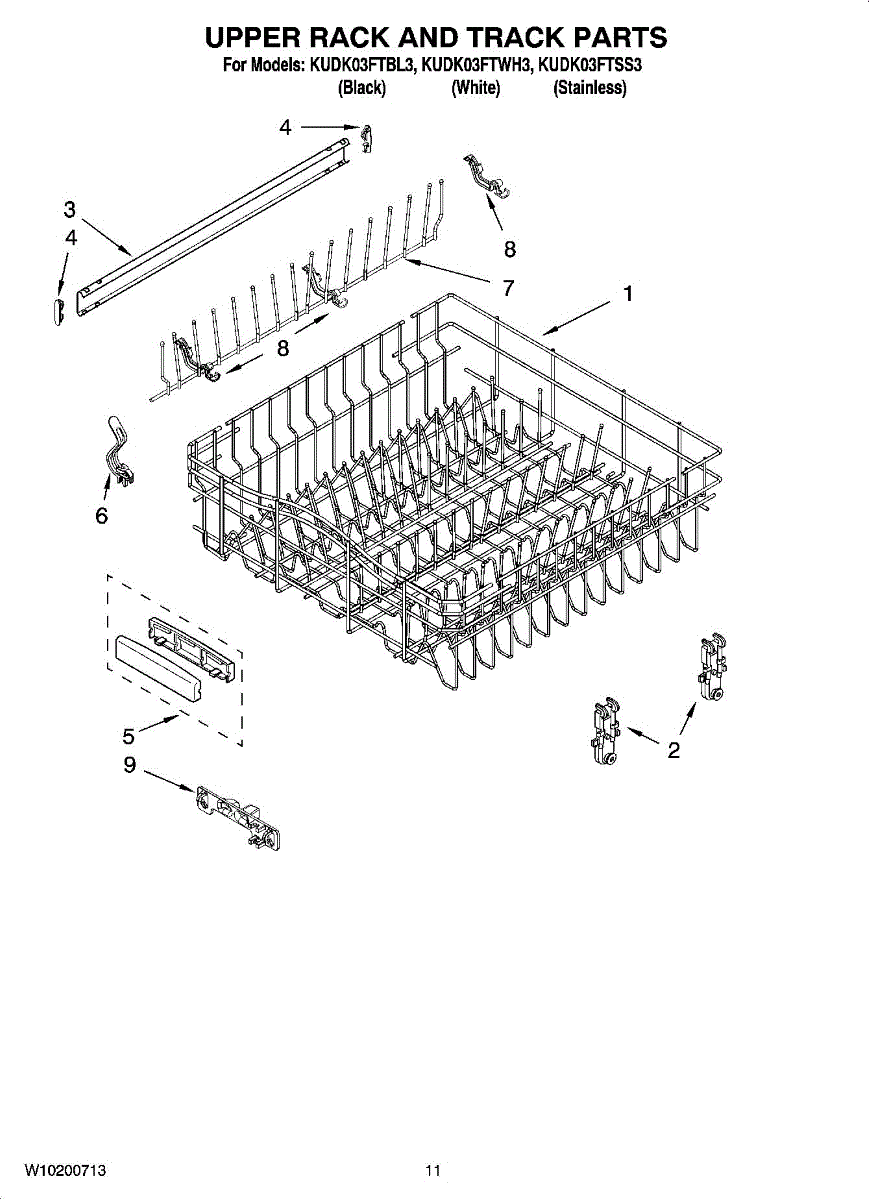 UPPER RACK AND TRACK PARTS
For Models: KUDK03FTBL3, KUDK03FTWH3, KUDK03FTSS3
(Black) (White) (Stainless)

4
3
4
8
7
1
8
6
5
9
2

W10200713
11