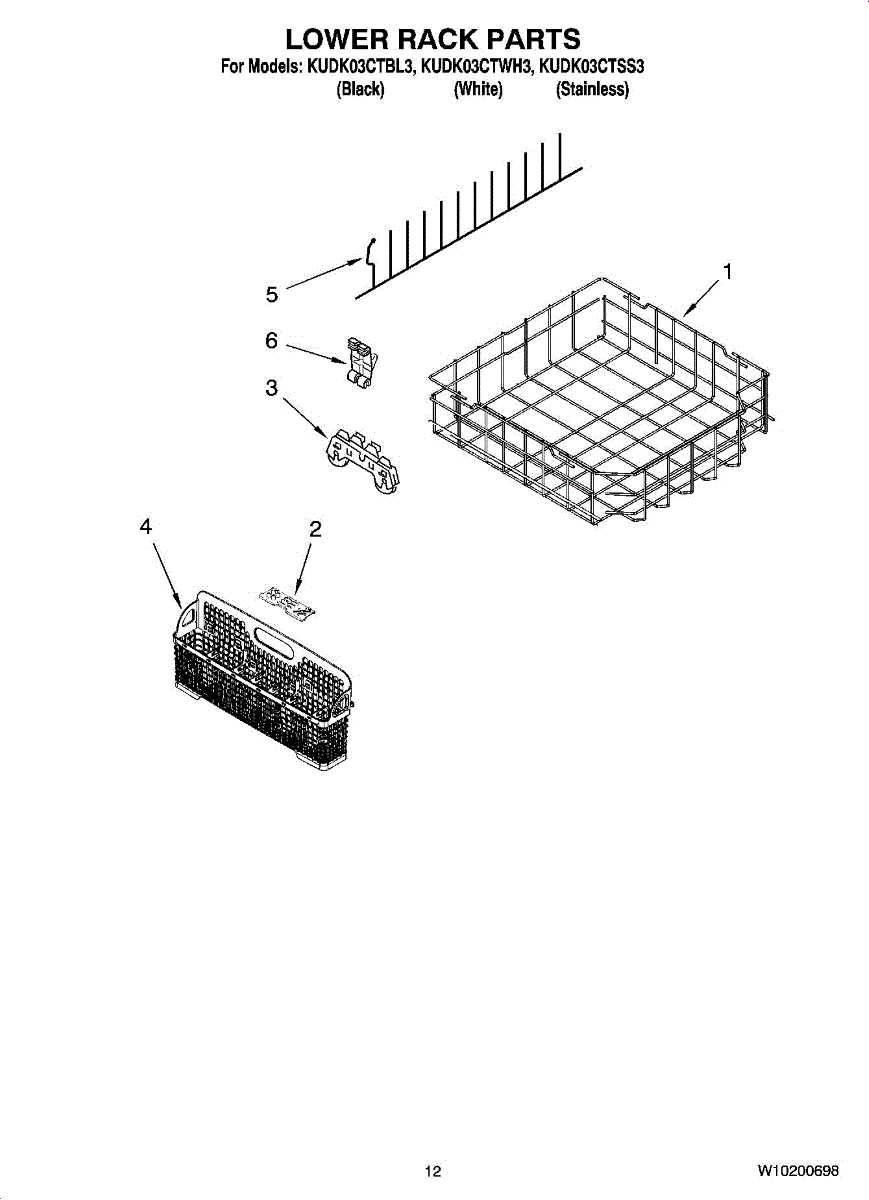 LOWER RACK PARTS
For Models: KUDK03CTBL3, KUDK03CTWH3, KUDK03CTSS3
(Black) (White) (Stainless)

1
5
6
3
4
2

12
W10200698