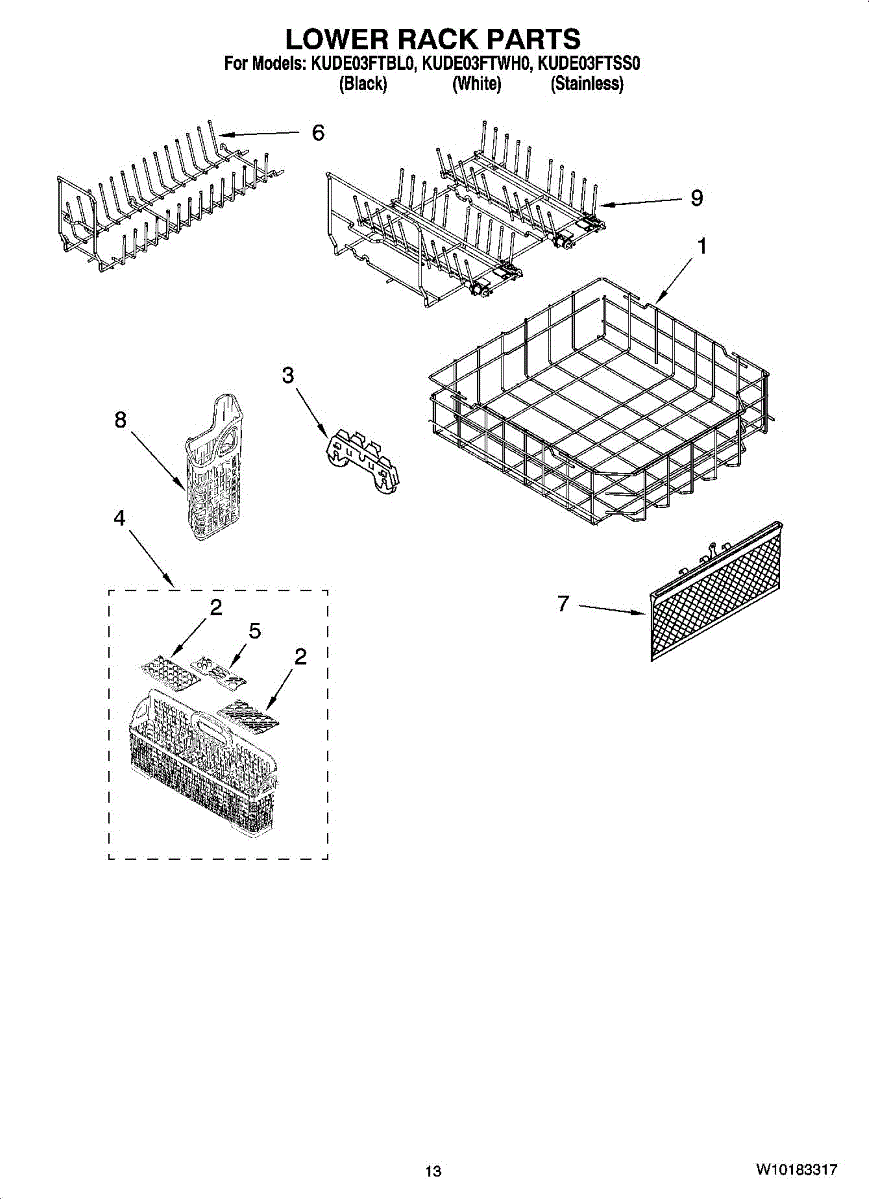 LOWER RACK PARTS
For Models: KUDE03FTBL0, KUDE03FTWH0, KUDE03FTSS0
(Black) (White) (Stainless)

6
9
1
3
8
4
2
5
2
7

13
W10183317