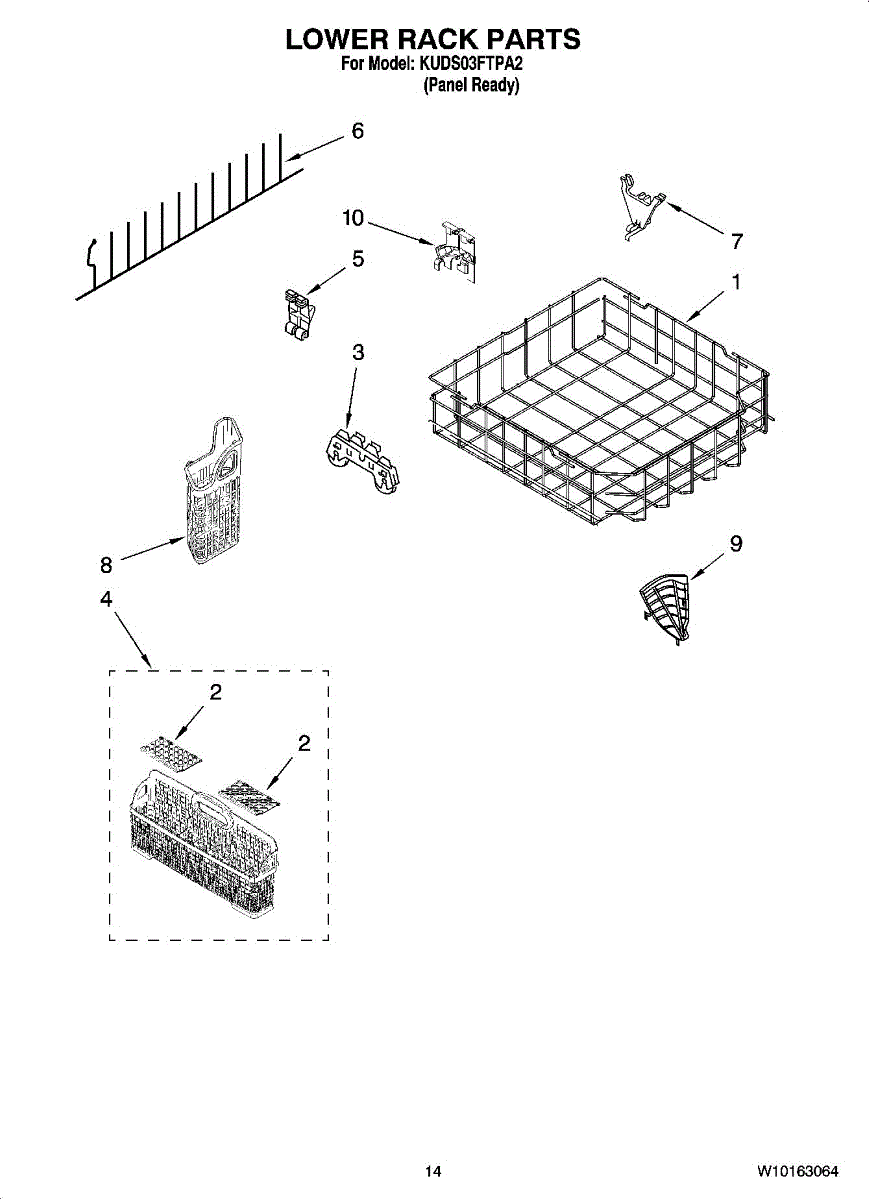 LOWER RACK PARTS
For Model: KUDS03FTPA2
(Panel Ready)

6
10
7
5
1
3
8
9
4
2
2

14
W10163064