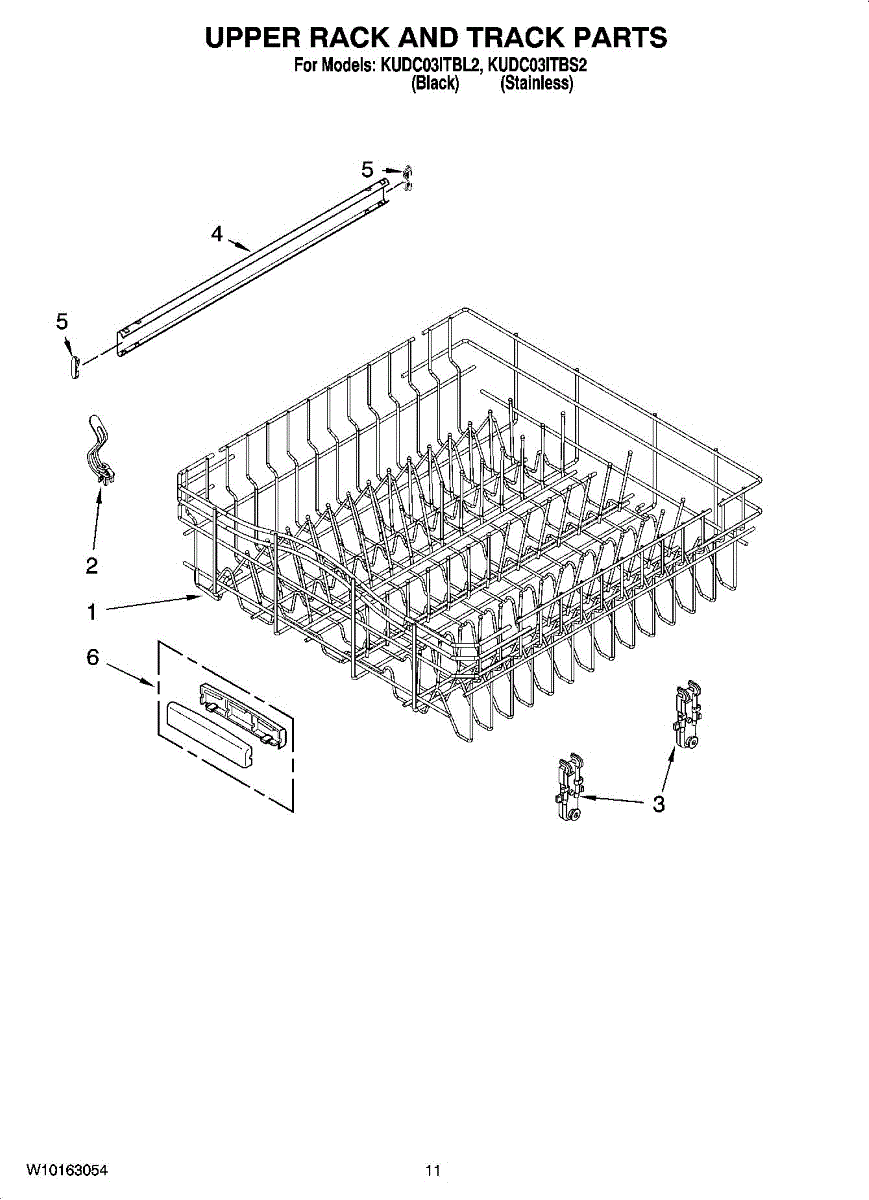 UPPER RACK AND TRACK PARTS
For Models: KUDC03ITBL2, KUDC03ITBS2
(Black) (Stainless)

5
4
5
2
1
6
3

W10163054
11