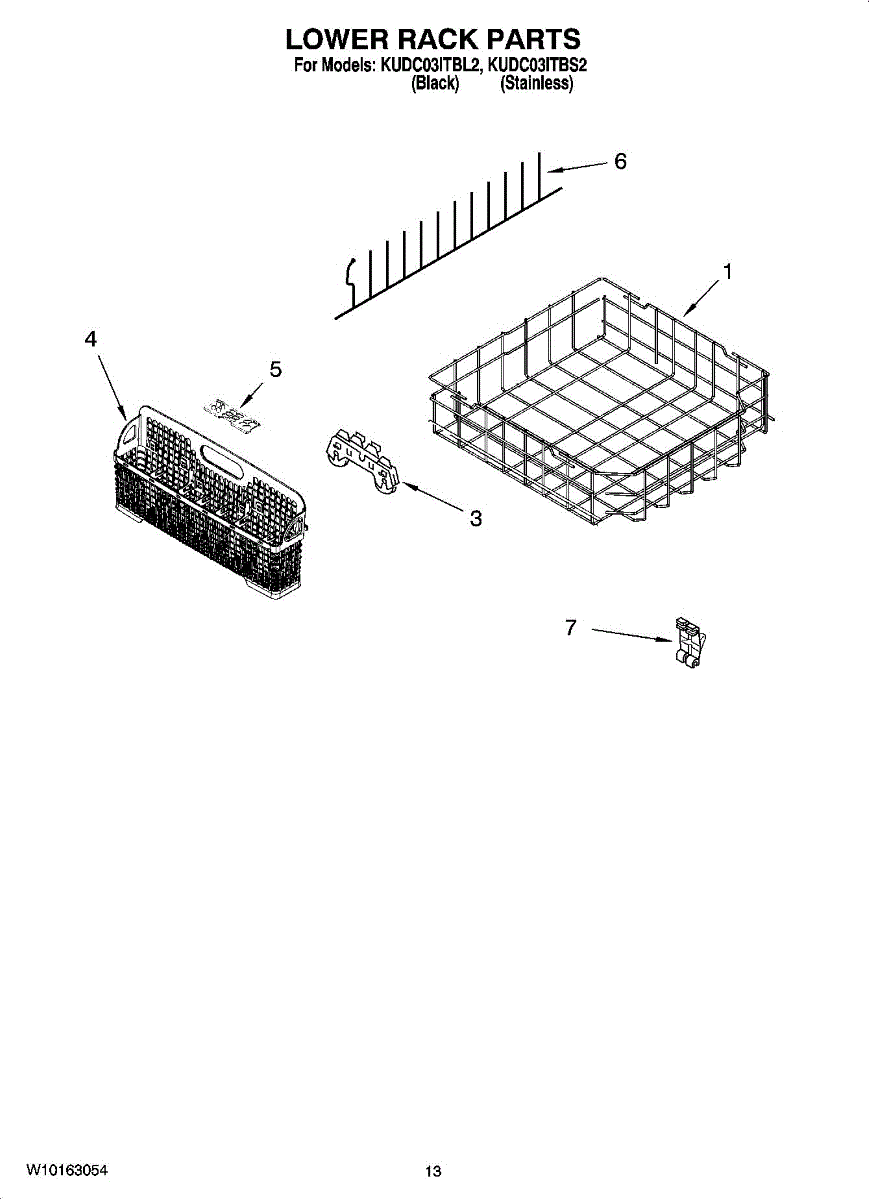 LOWER RACK PARTS
For Models: KUDC03ITBL2, KUDC03ITBS2
(Black) (Stainless)

6

1

4

5

3

7

W10163054

13