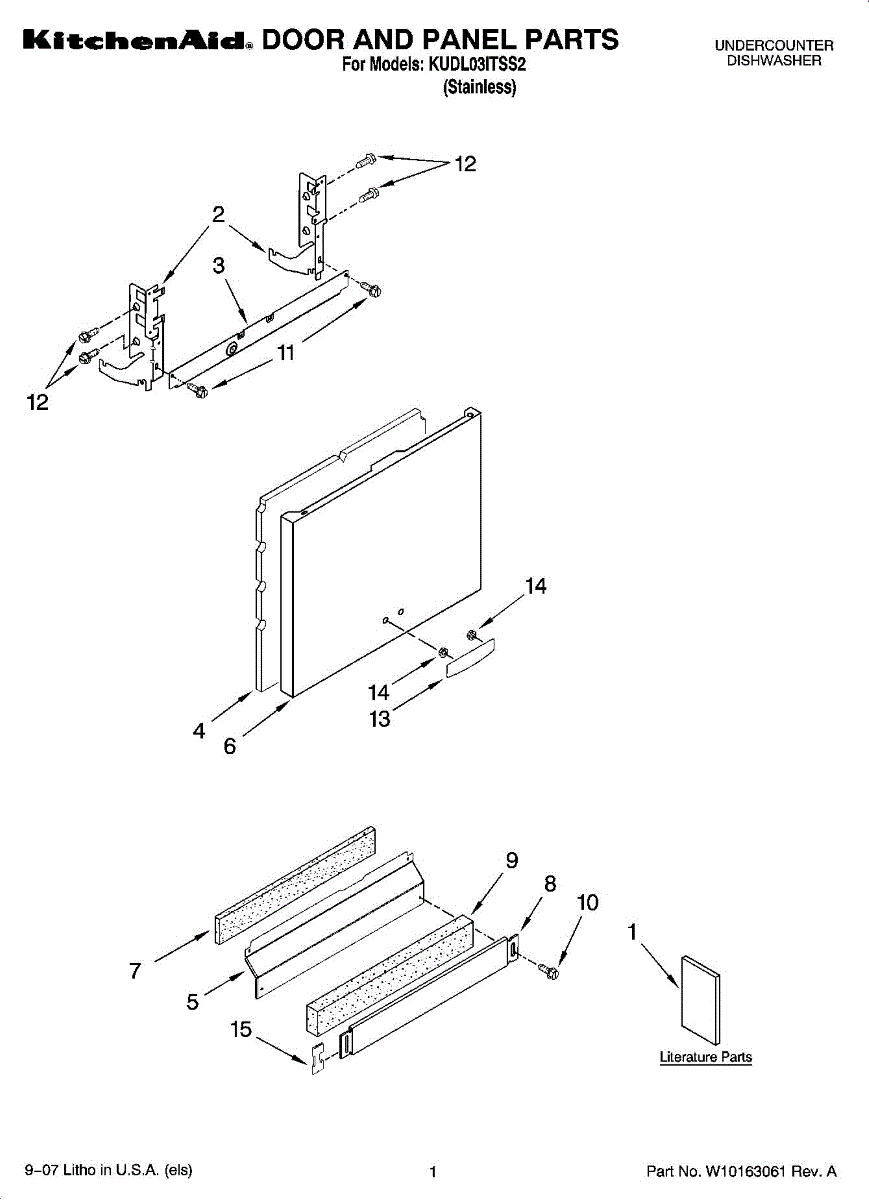 KitchenAid® DOOR AND PANEL PARTS
For Models: KUDL03ITSS2
(Stainless)

UNDERCOUNTER
DISHWASHER

12
2
3
11
12

14
14
13
4
6

9
8
10
1
7
5
15
Literature Parts

9–07 Litho in U.S.A. (els)
1
Part No. W10163061 Rev. A