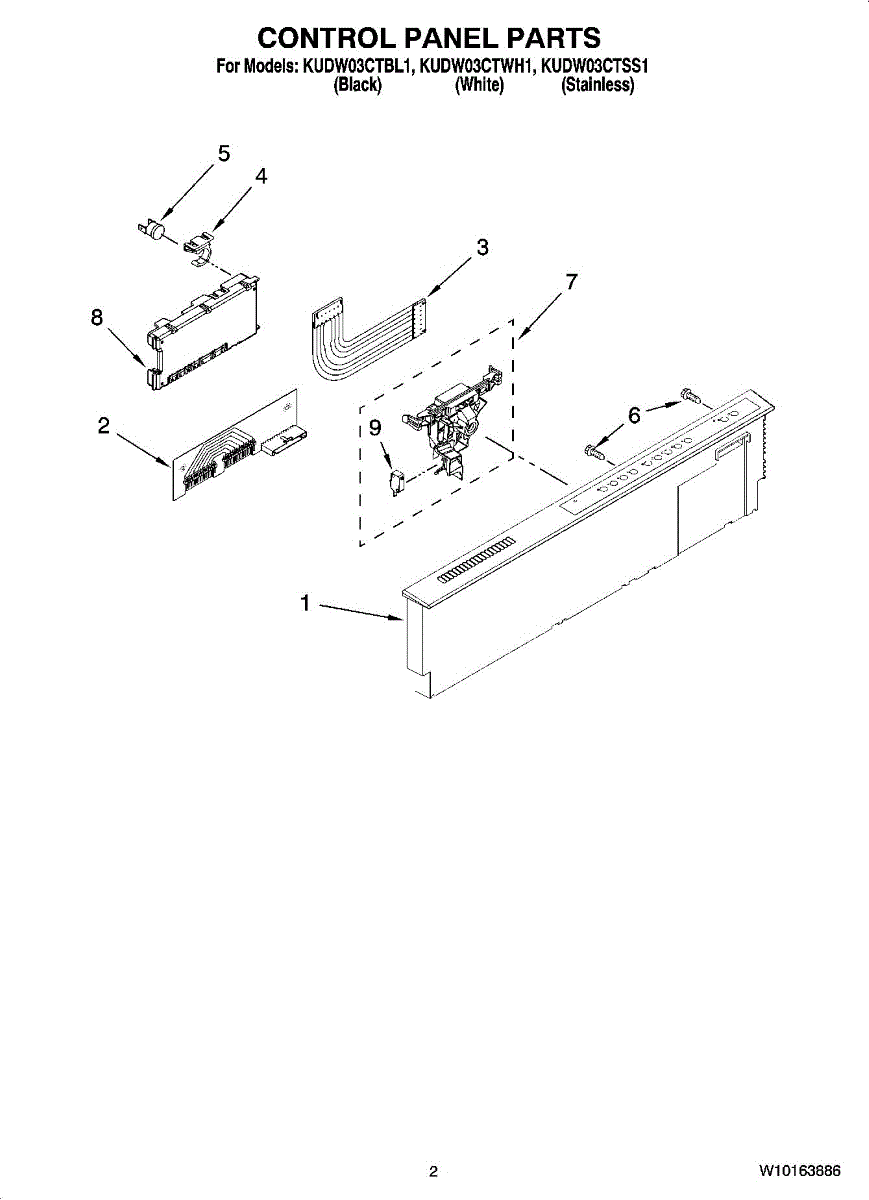 CONTROL PANEL PARTS
For Models: KUDW03CTBL1, KUDW03CTWH1, KUDW03CTSS1
(Black) (White) (Stainless)

5
4
3
7
8
2
9
6
1

2
W10163886