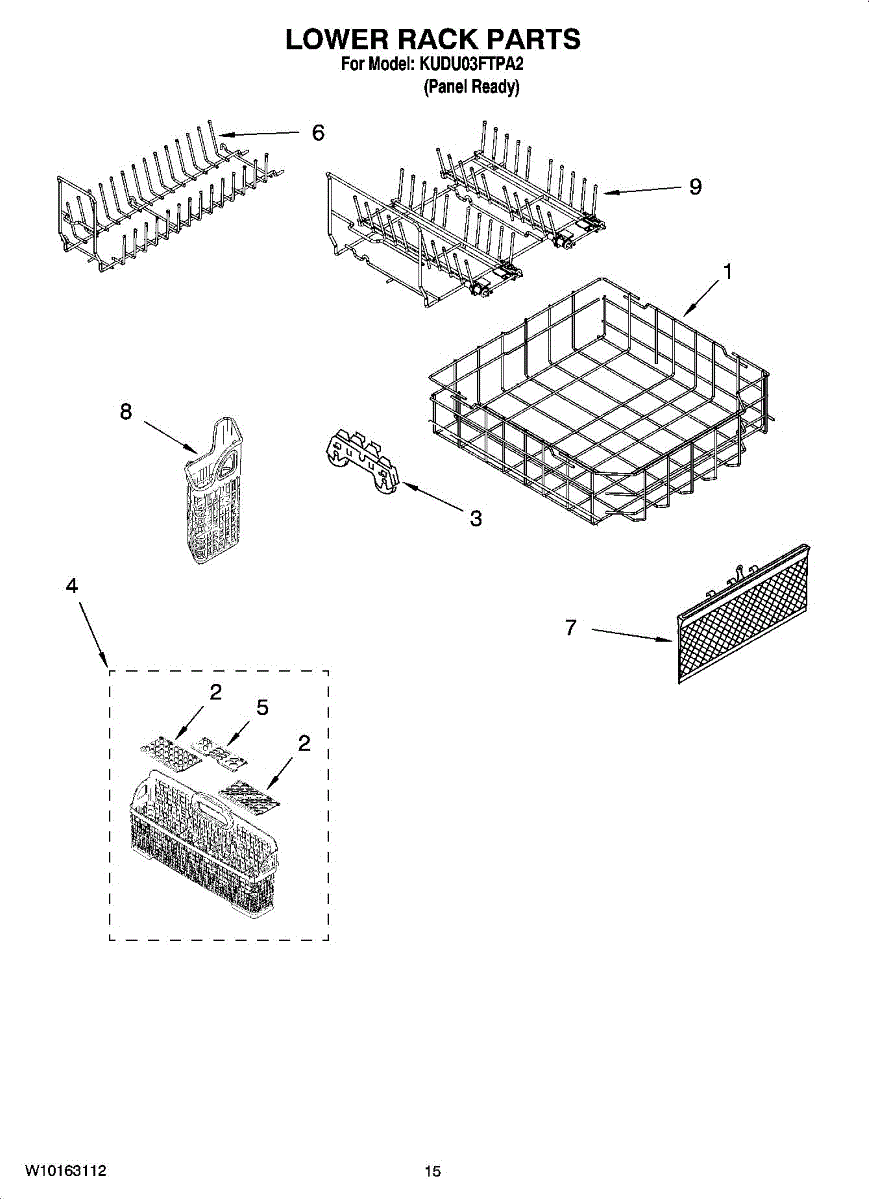 LOWER RACK PARTS
For Model: KUDU03FTPA2
(Panel Ready)

6

9

1

8

3

4

7

2

5

2

W10163112

15