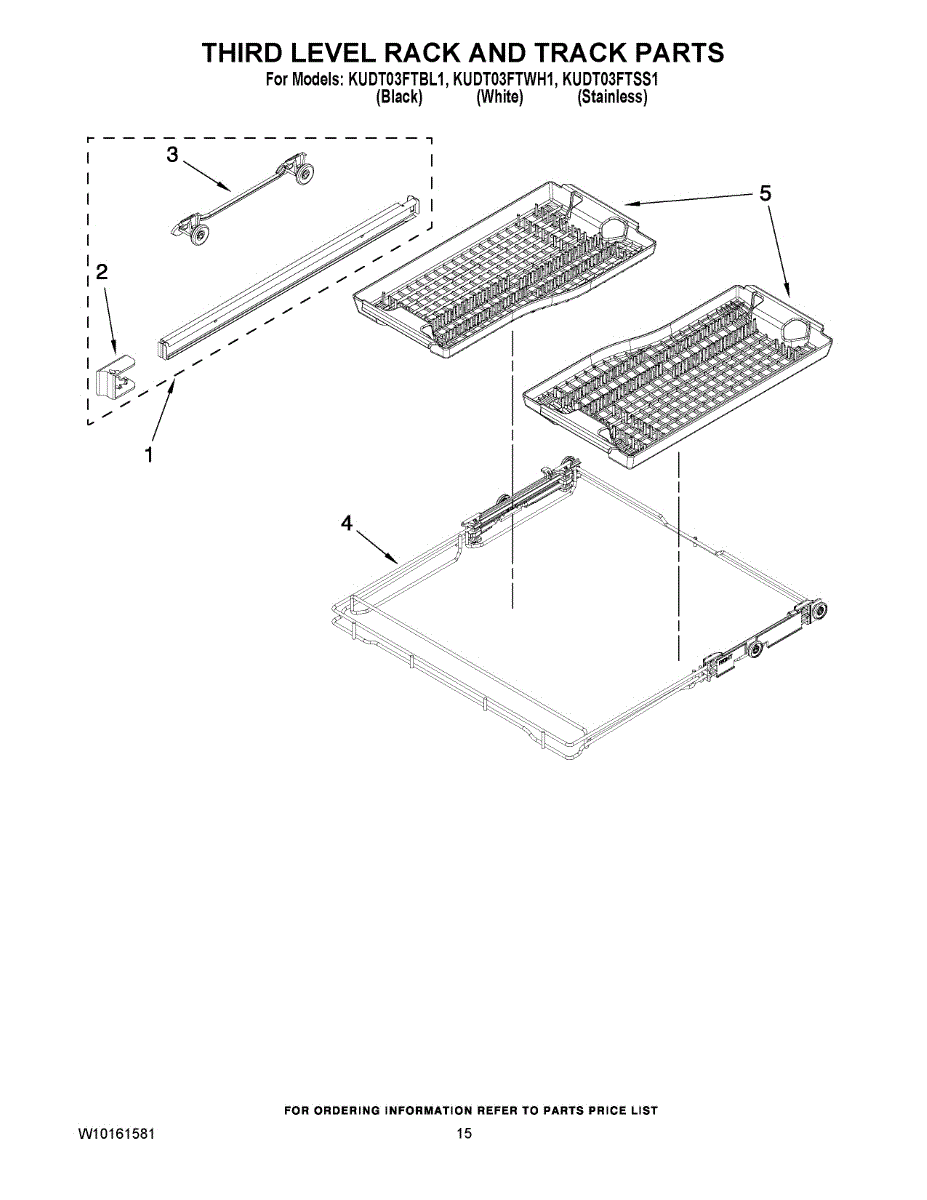 THIRD LEVEL RACK AND TRACK PARTS
For Models: KUDT03FTBL1, KUDT03FTWH1, KUDT03FTSS1
(Black) (White) (Stainless)

3
5
2
1
4

FOR ORDERING INFORMATION REFER TO PARTS PRICE LIST
W10161581
15