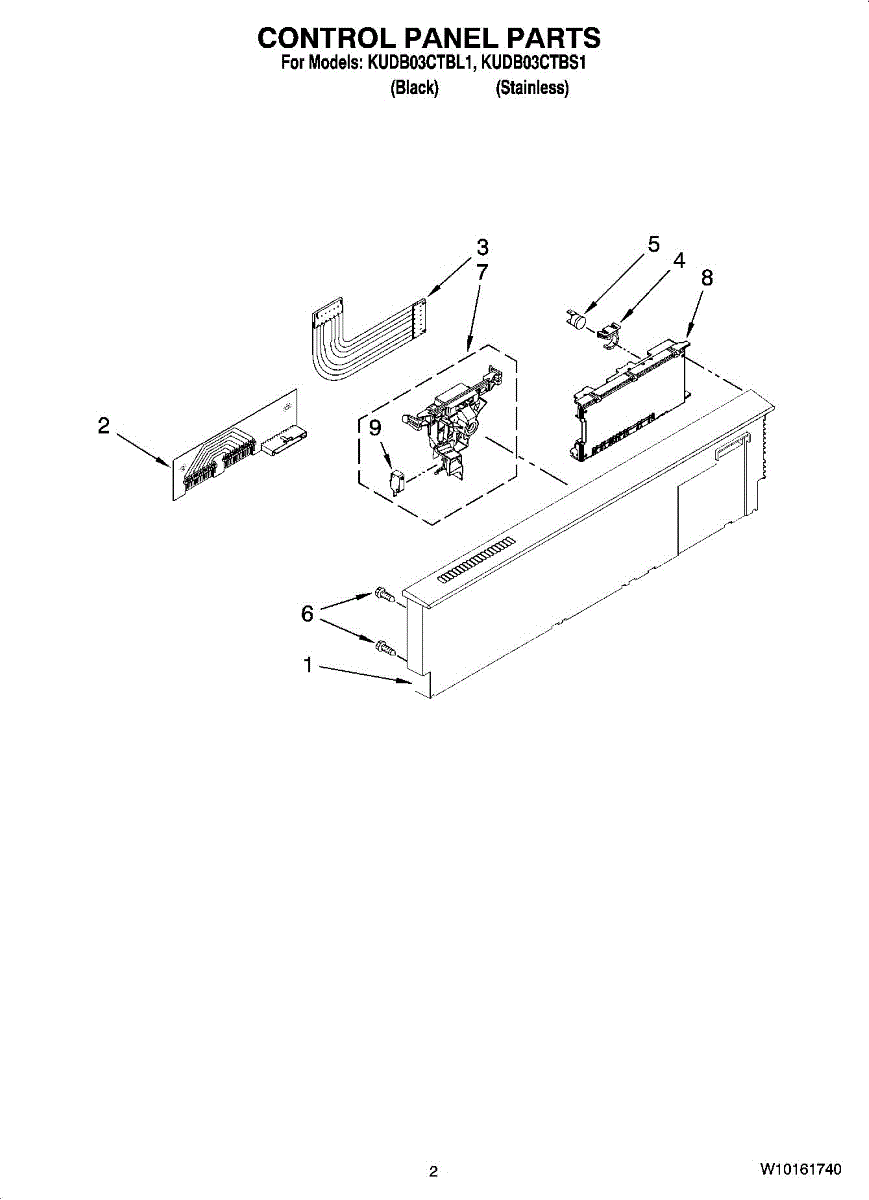 CONTROL PANEL PARTS
For Models: KUDB03CTBL1, KUDB03CTBS1
(Black) (Stainless)

3
7
5
4
8
2
9
6
1

2

W10161740