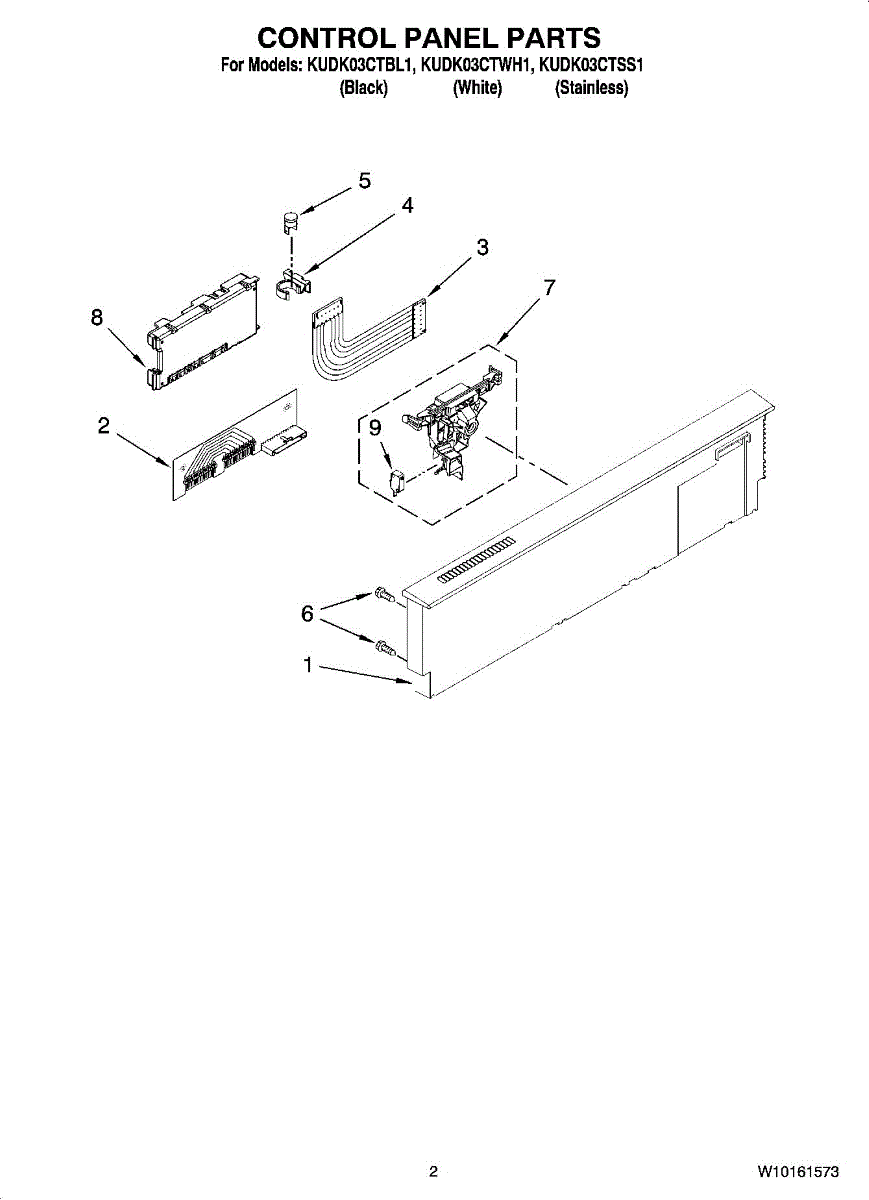 CONTROL PANEL PARTS
For Models: KUDK03CTBL1, KUDK03CTWH1, KUDK03CTSS1
(Black) (White) (Stainless)

5
4
3
7
8
2
9
6
1

2

W10161573