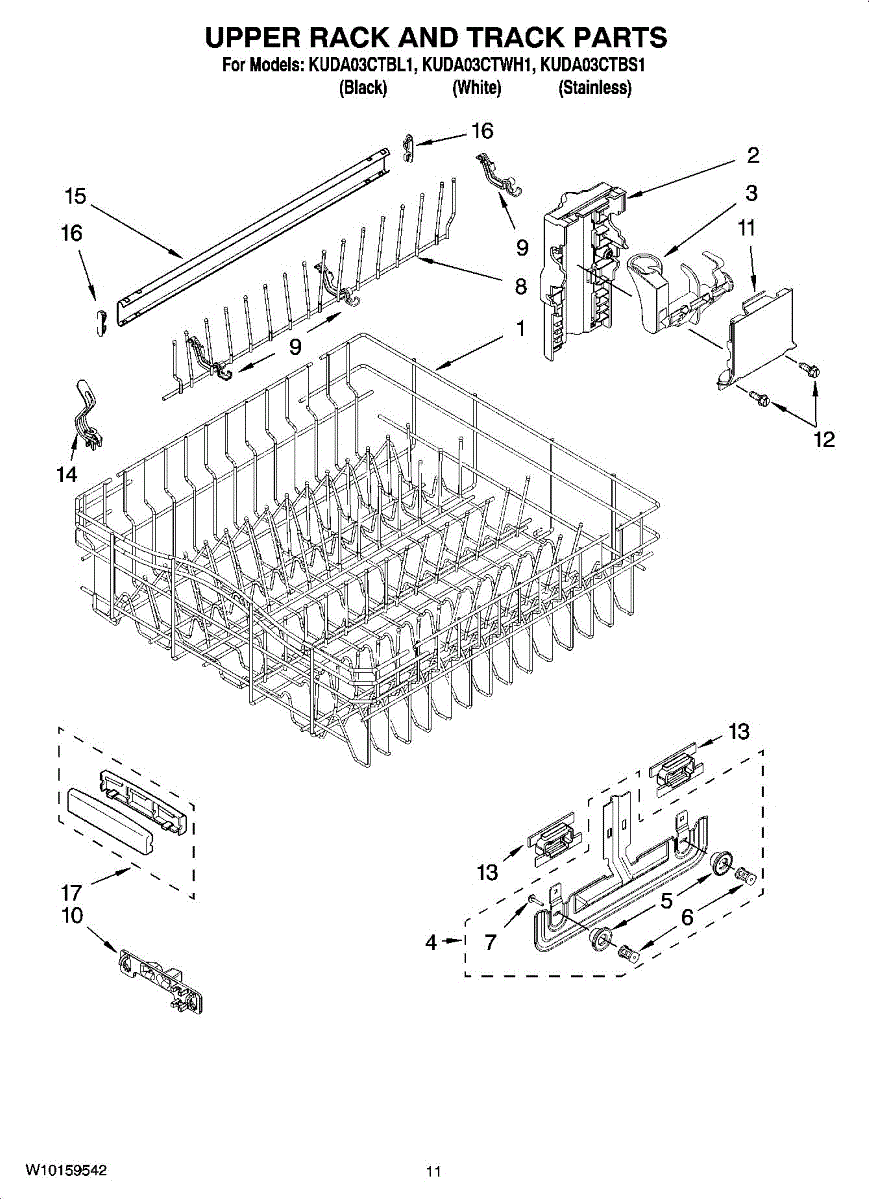 UPPER RACK AND TRACK PARTS
For Models: KUDA03CTBL1, KUDA03CTWH1, KUDA03CTBS1
(Black) (White) (Stainless)

16
2
15
3
16
11
9
8
1
9
12
14
13
13
17
5
10
6
4
7

W10159542
11