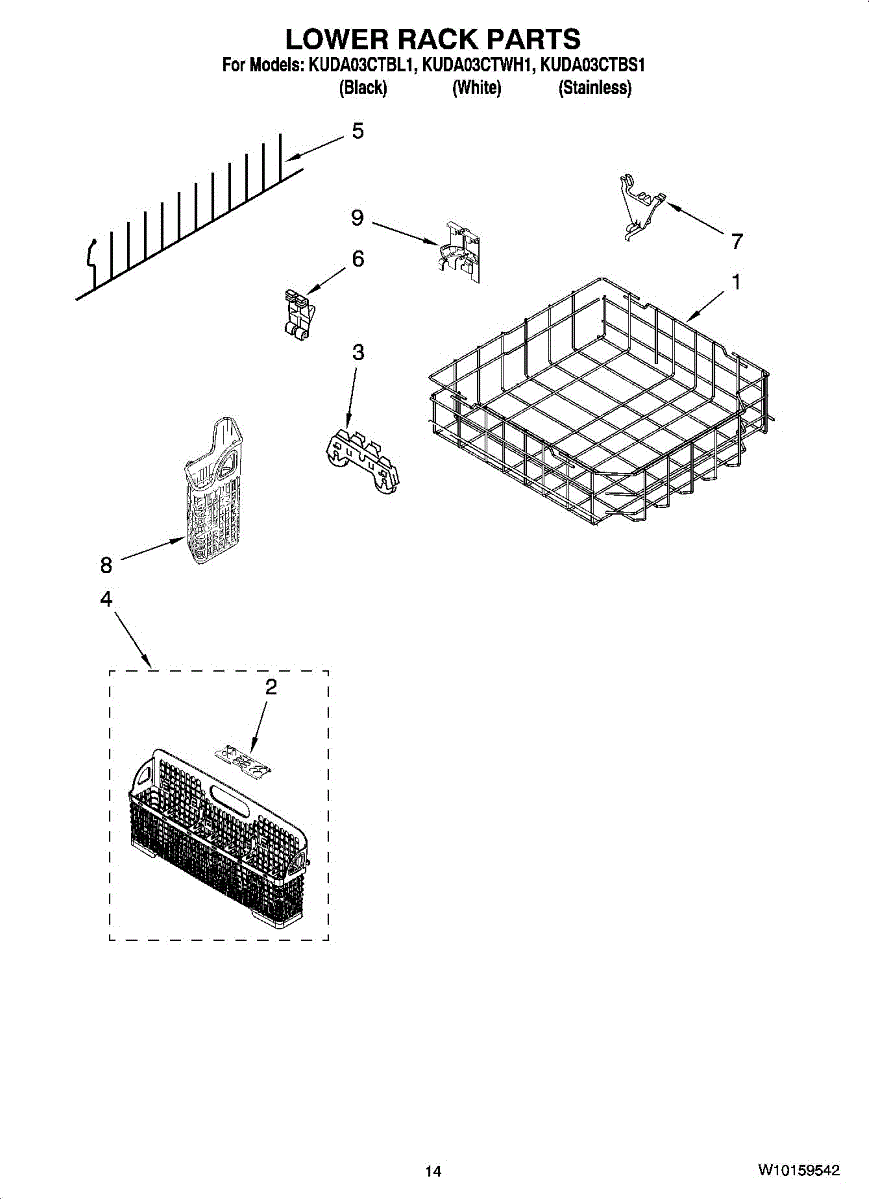 LOWER RACK PARTS
For Models: KUDA03CTBL1, KUDA03CTWH1, KUDA03CTBS1
(Black) (White) (Stainless)

5
9
7
6
1
3
8
4
2

14
W10159542