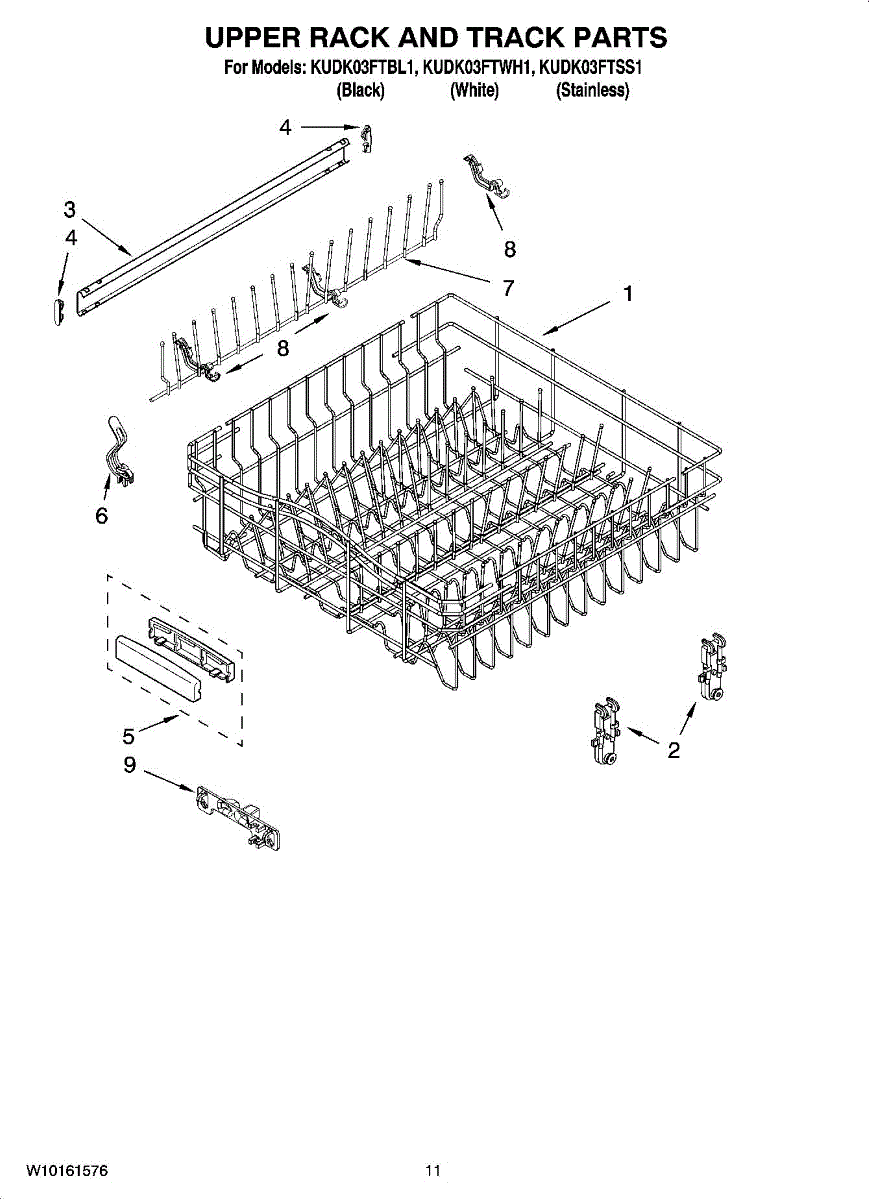 UPPER RACK AND TRACK PARTS
For Models: KUDK03FTBL1, KUDK03FTWH1, KUDK03FTSS1
(Black) (White) (Stainless)

4
3
4
8
7
1
8
6
5
9
2

W10161576 11