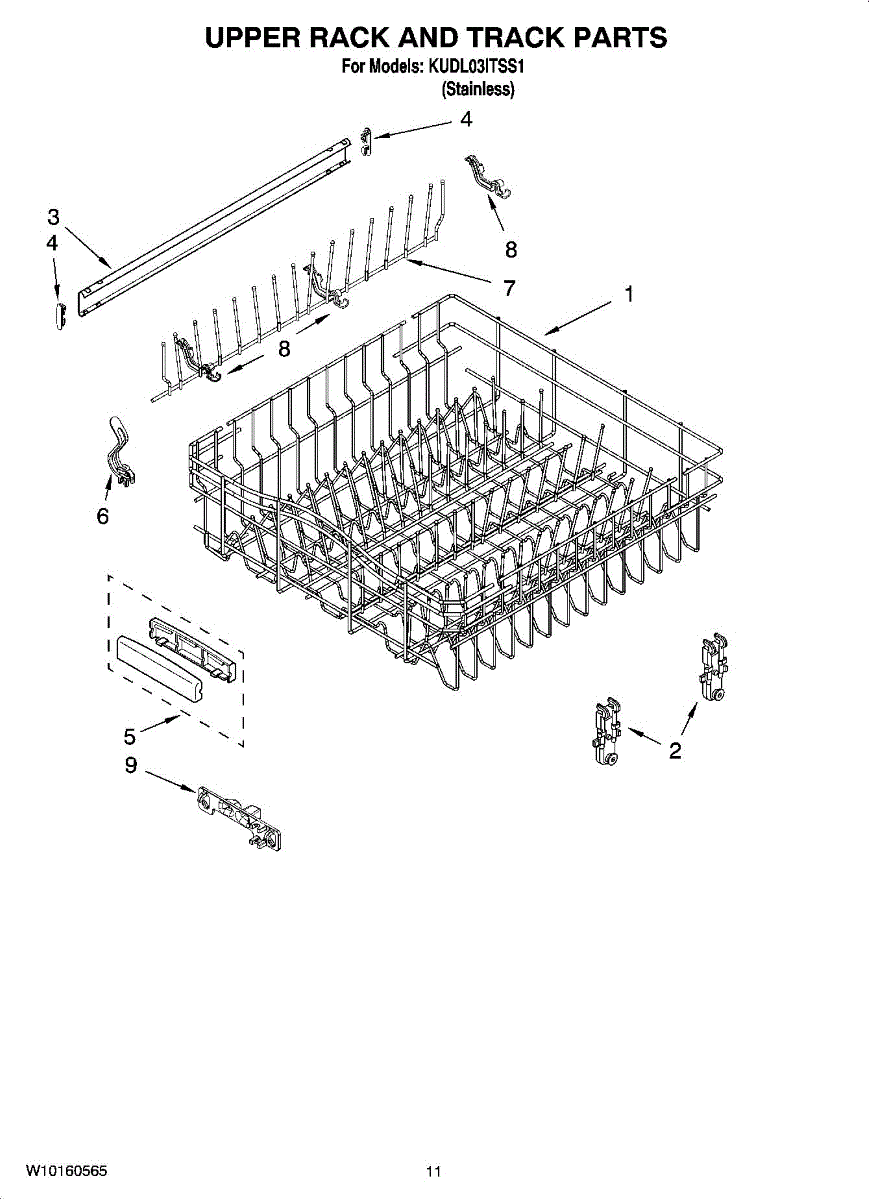 UPPER RACK AND TRACK PARTS
For Models: KUDL03ITSS1
(Stainless)

4
3
4
8
7
1
8
6
5
9
2

W10160565
11