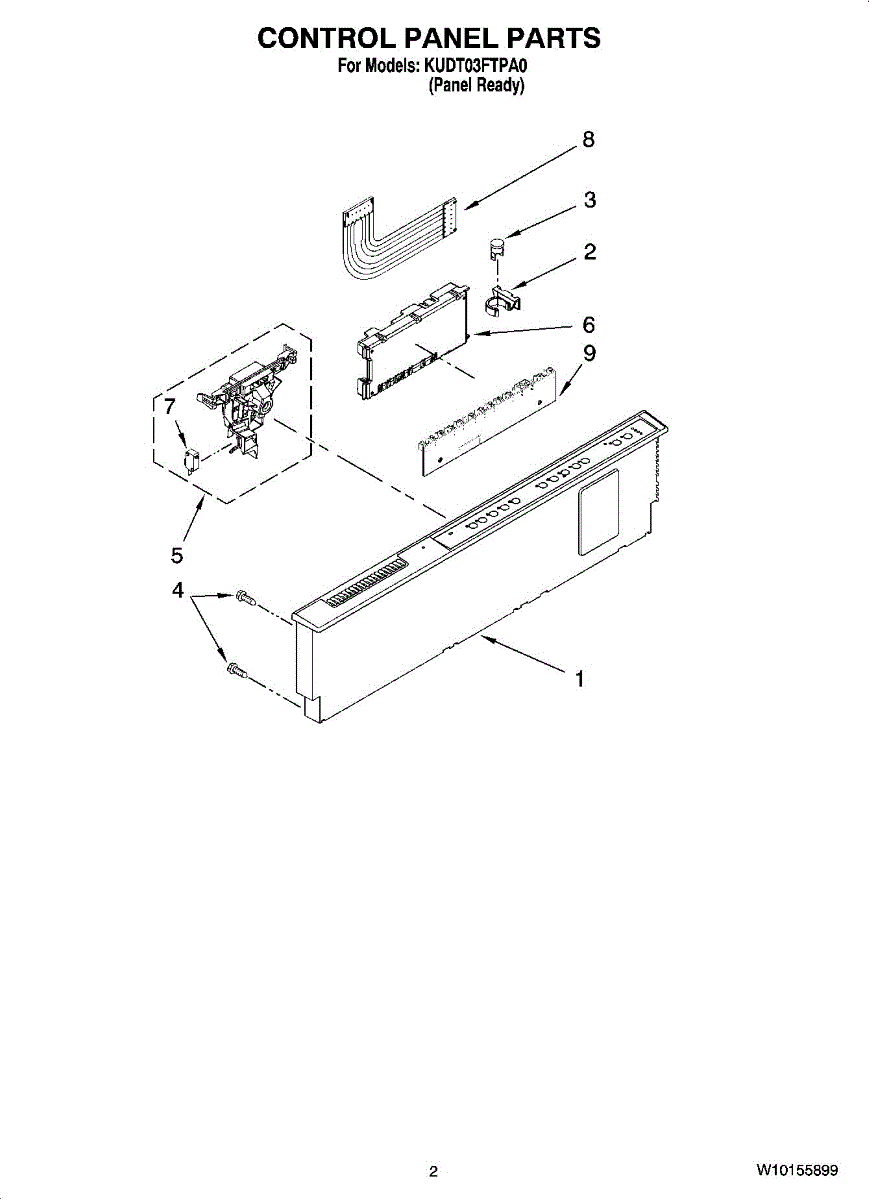 CONTROL PANEL PARTS
For Models: KUDT03FTPA0
(Panel Ready)

8
3
2
6
9
7
5
4
1

2

W10155899