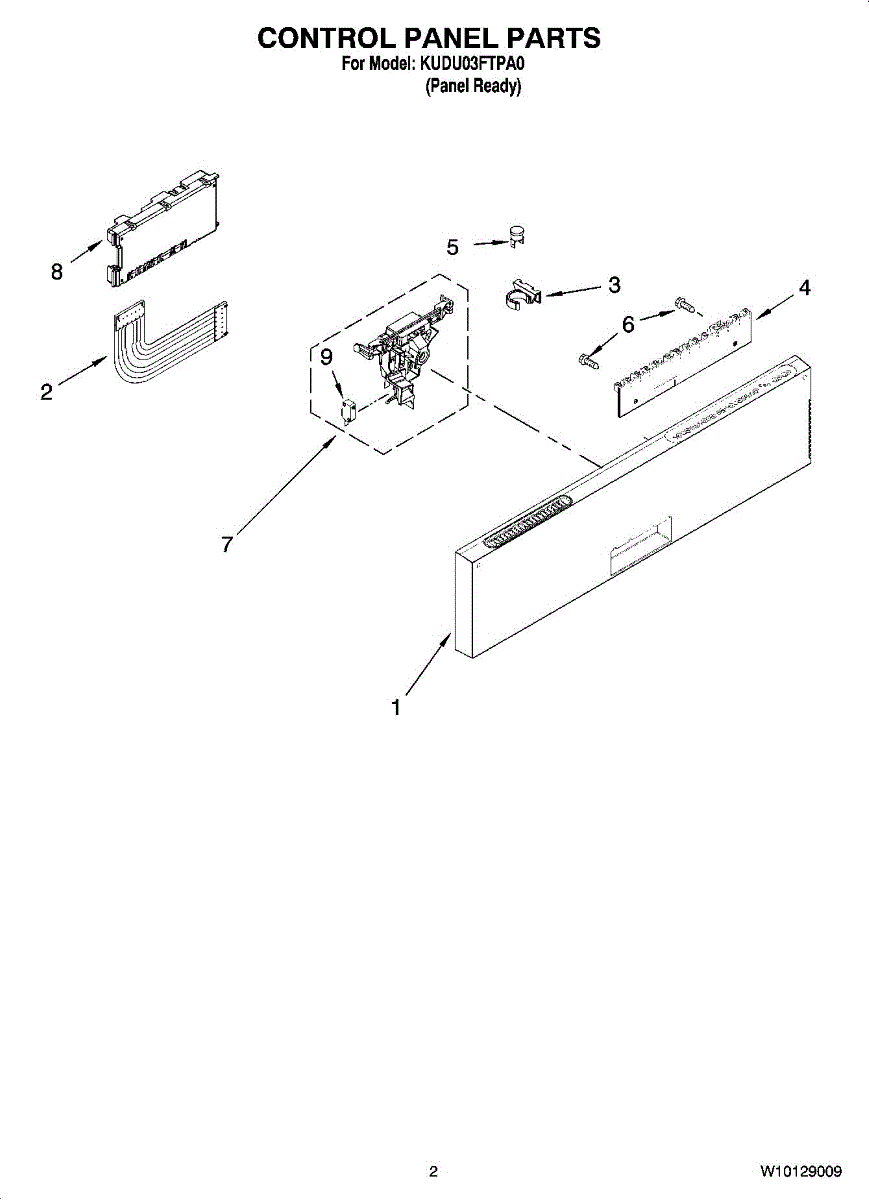 CONTROL PANEL PARTS
For Model: KUDU03FTPA0
(Panel Ready)

8
5
3
4
6
9
2
7
1

2
W10129009