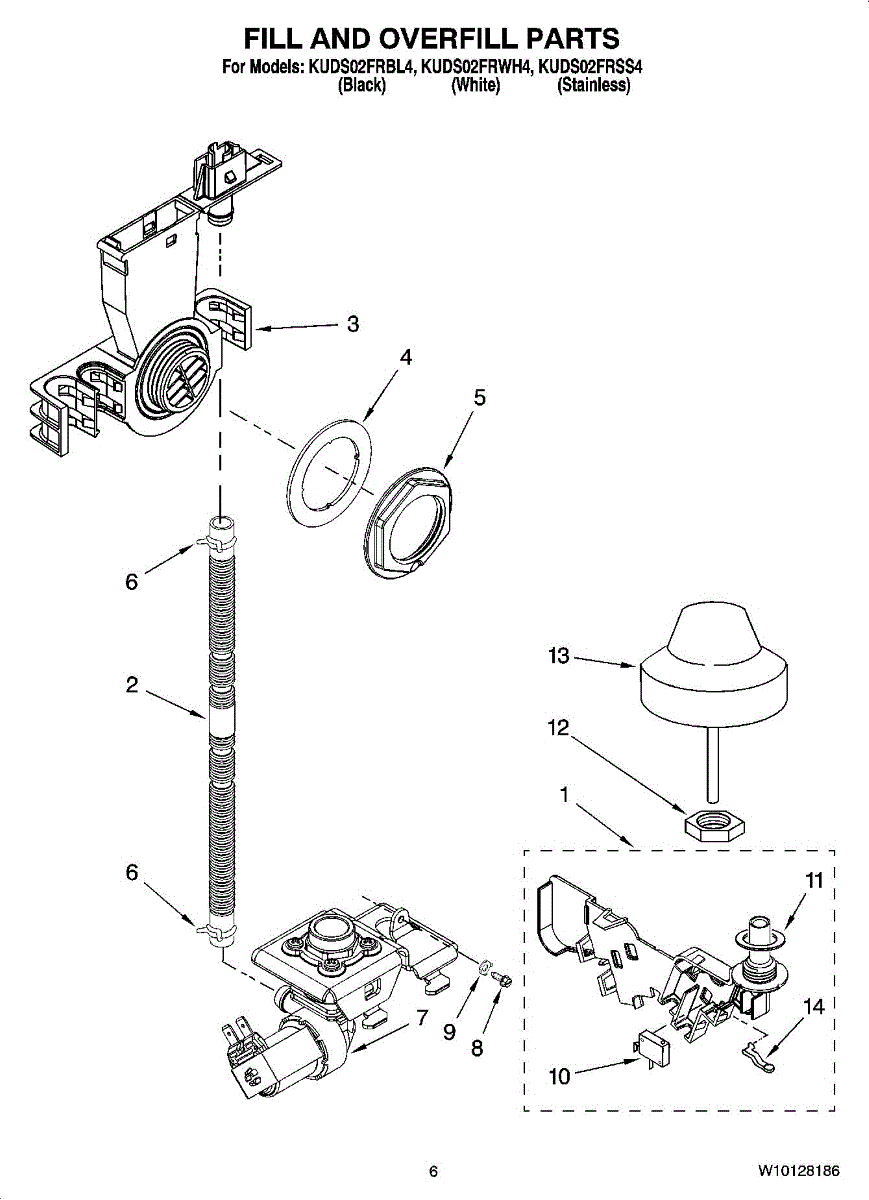 FILL AND OVERFILL PARTS
For Models: KUDS02FRBL4, KUDS02FRWH4, KUDS02FRSS4
(Black) (White) (Stainless)

3
4
5
6
2
6
13
12
1
11
14
10
7
9
8

6

W10128186